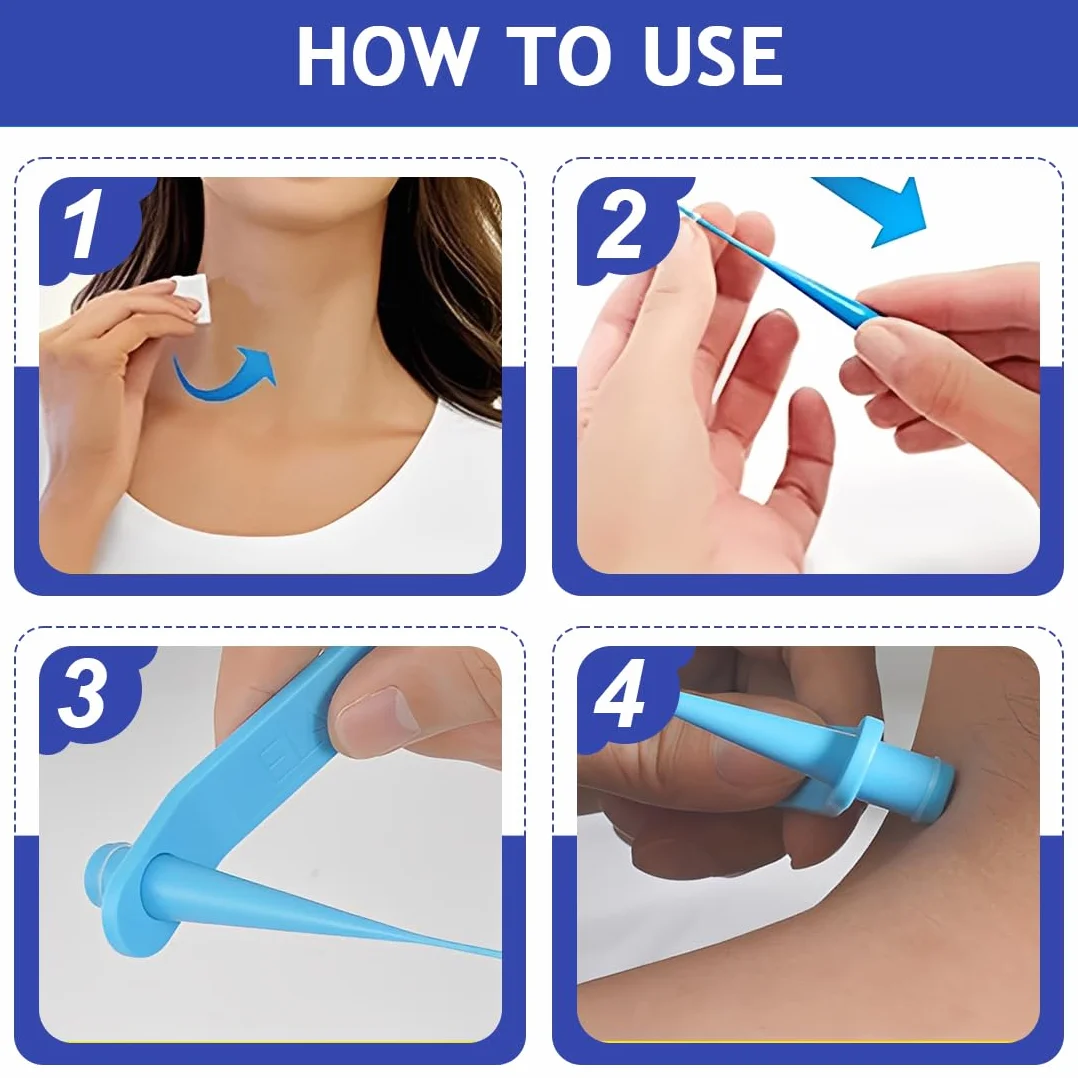 HOW TO USE

1

2

3

4