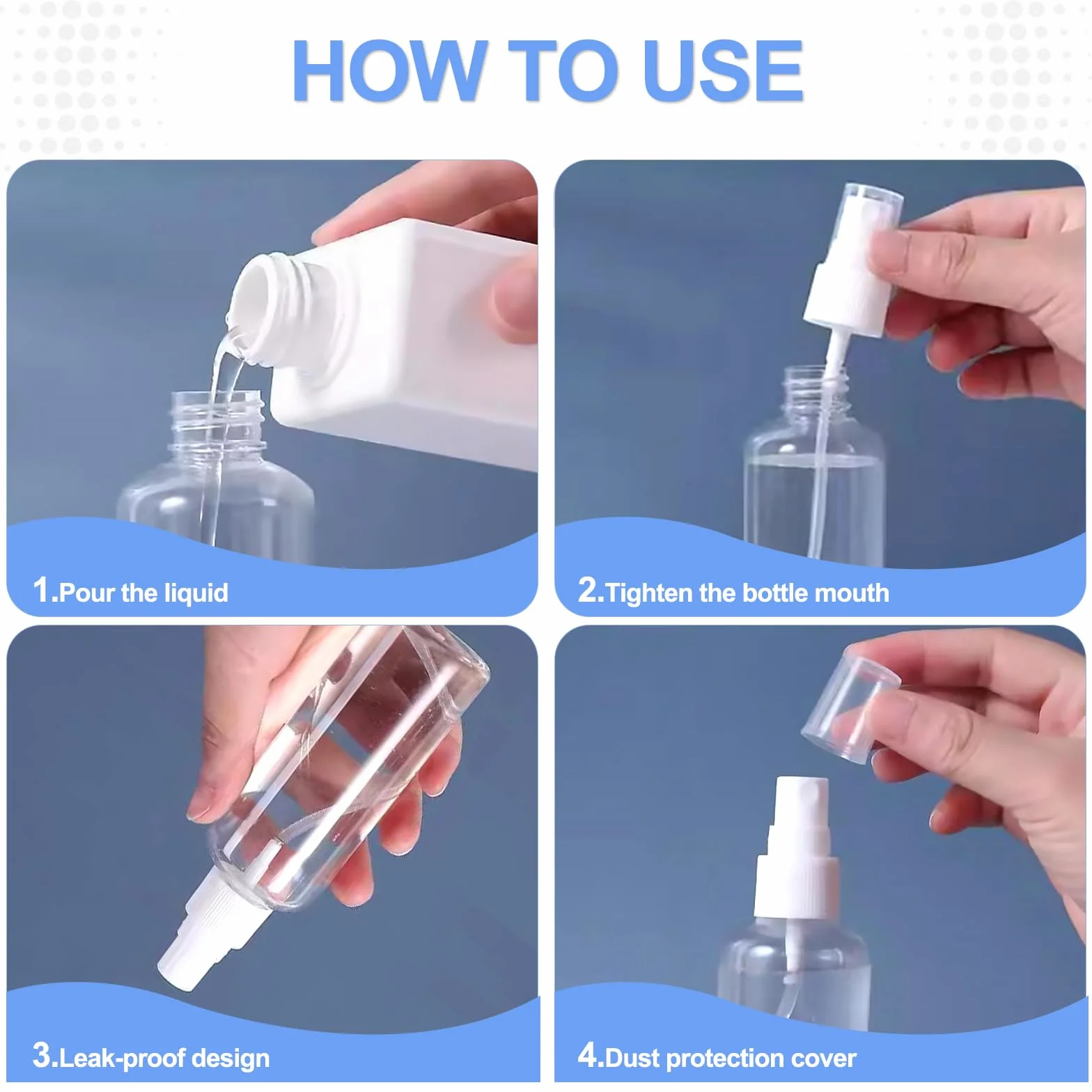 HOW TO USE

1.Pour the liquid

2.Tighten the bottle mouth

3.Leak-proof design

4.Dust protection cover