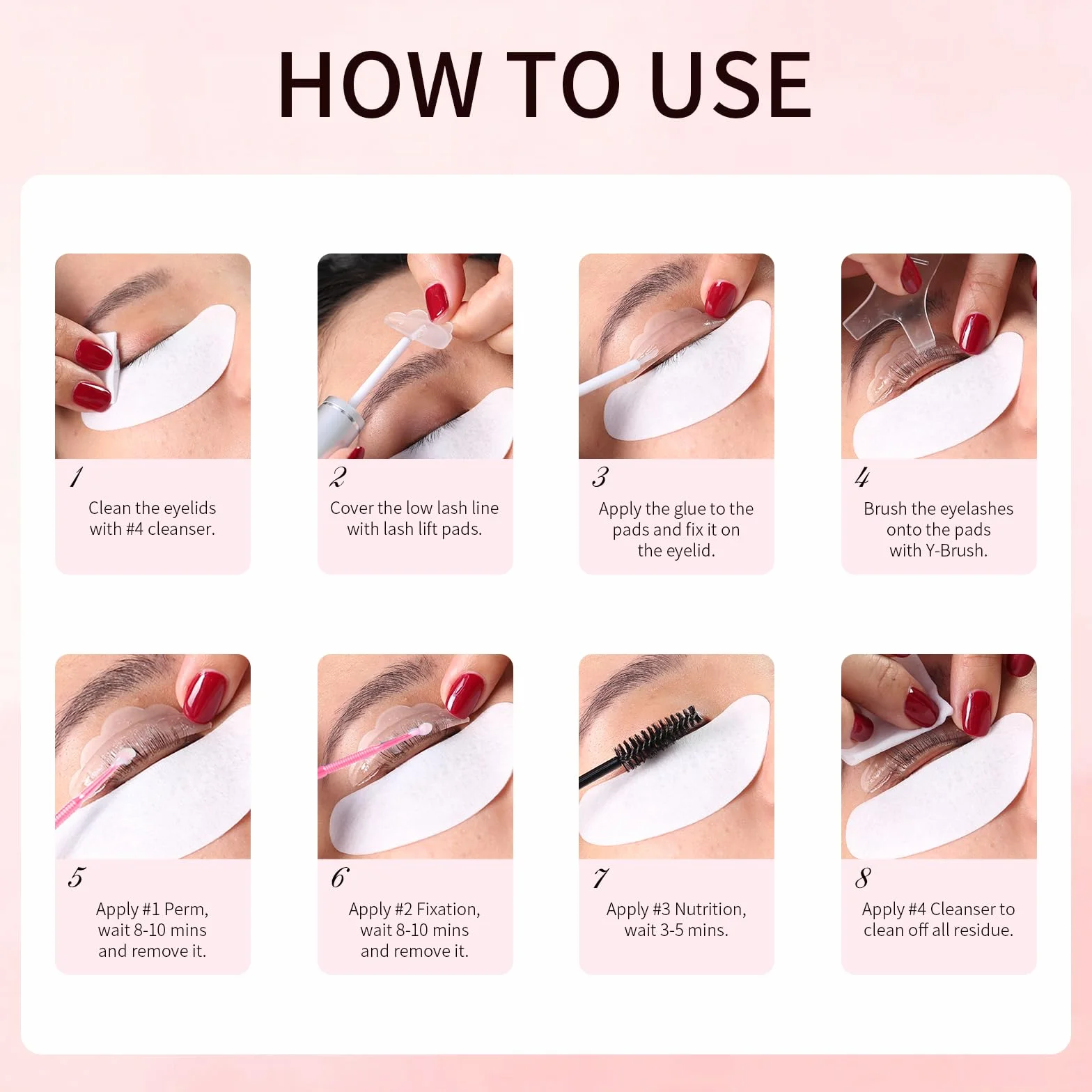 HOW TO USE

1
Clean the eyelids with #4 cleanser.

2
Cover the low lash line with lash lift pads.

3
Apply the glue to the pads and fix it on the eyelid.

4
Brush the eyelashes onto the pads with Y-Brush.

5
Apply #1 Perm, wait 8-10 mins and remove it.

6
Apply #2 Fixation, wait 8-10 mins and remove it.

7
Apply #3 Nutrition, wait 3-5 mins.

8
Apply #4 Cleanser to clean off all residue.