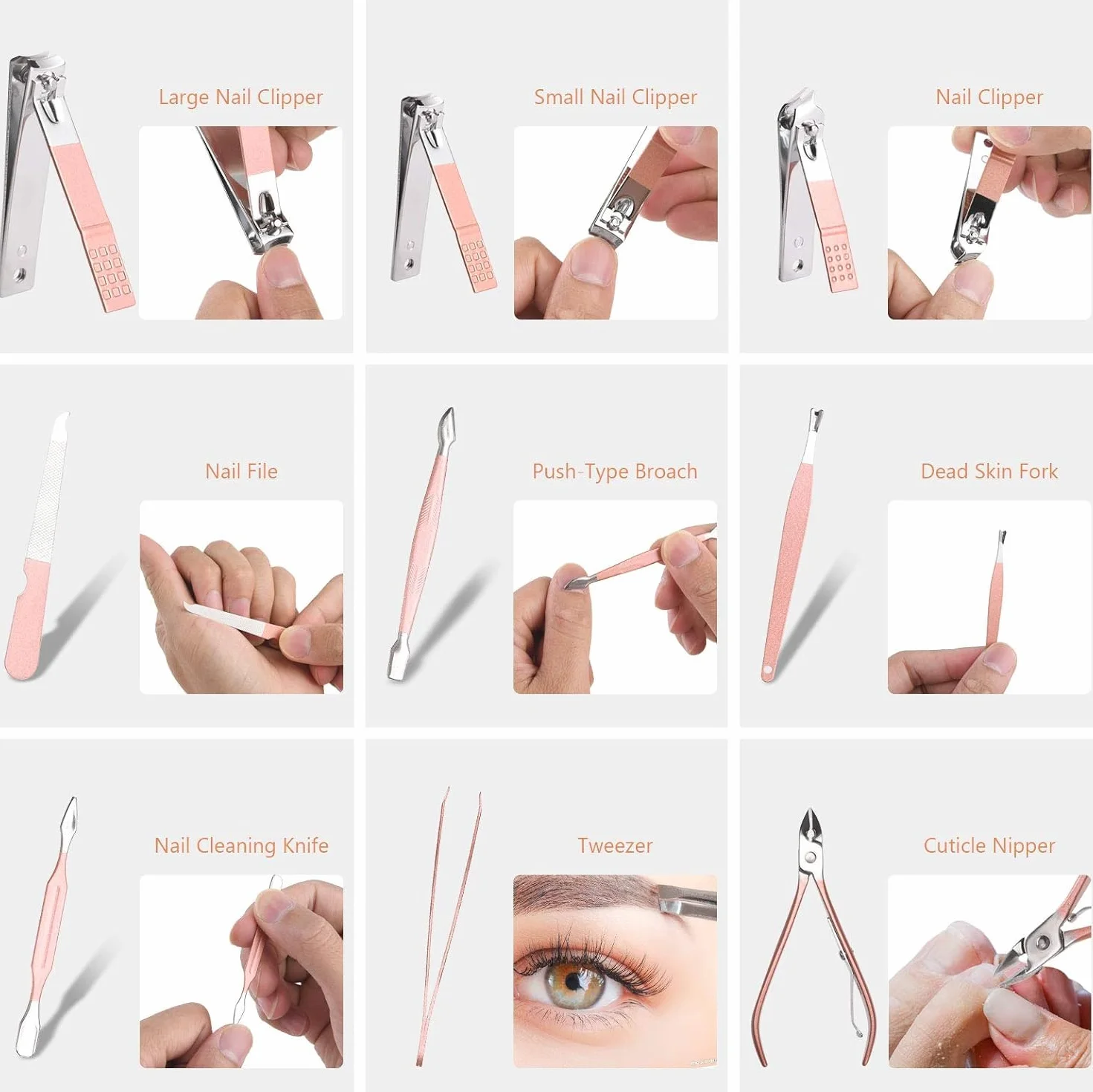 Large Nail Clipper

Small Nail Clipper

Nail Clipper

Nail File

Push-Type Broach

Dead Skin Fork

Nail Cleaning Knife

Tweezer

Cuticle Nipper