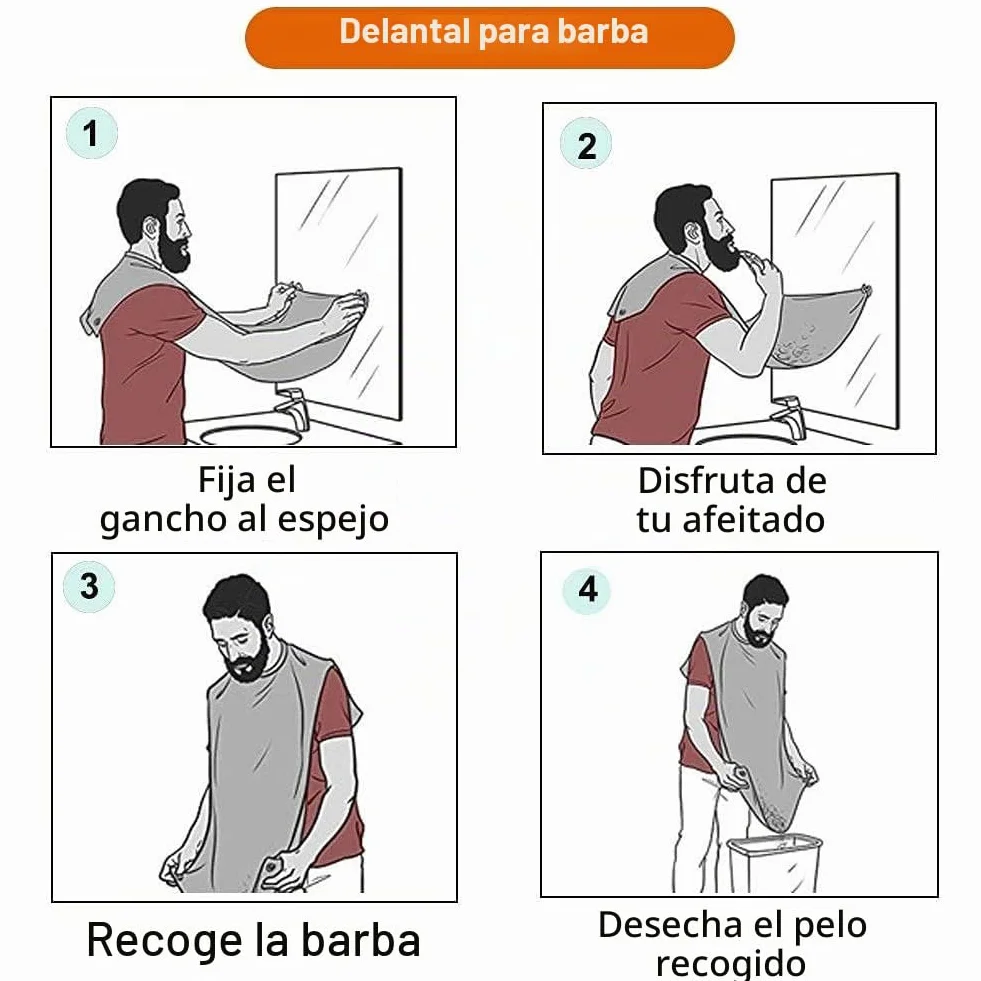 Delantal para barba

1

Fija el gancho al espejo

2

Disfruta de tu afeitado

3

Recoge la barba

4

Desecha el pelo recogido