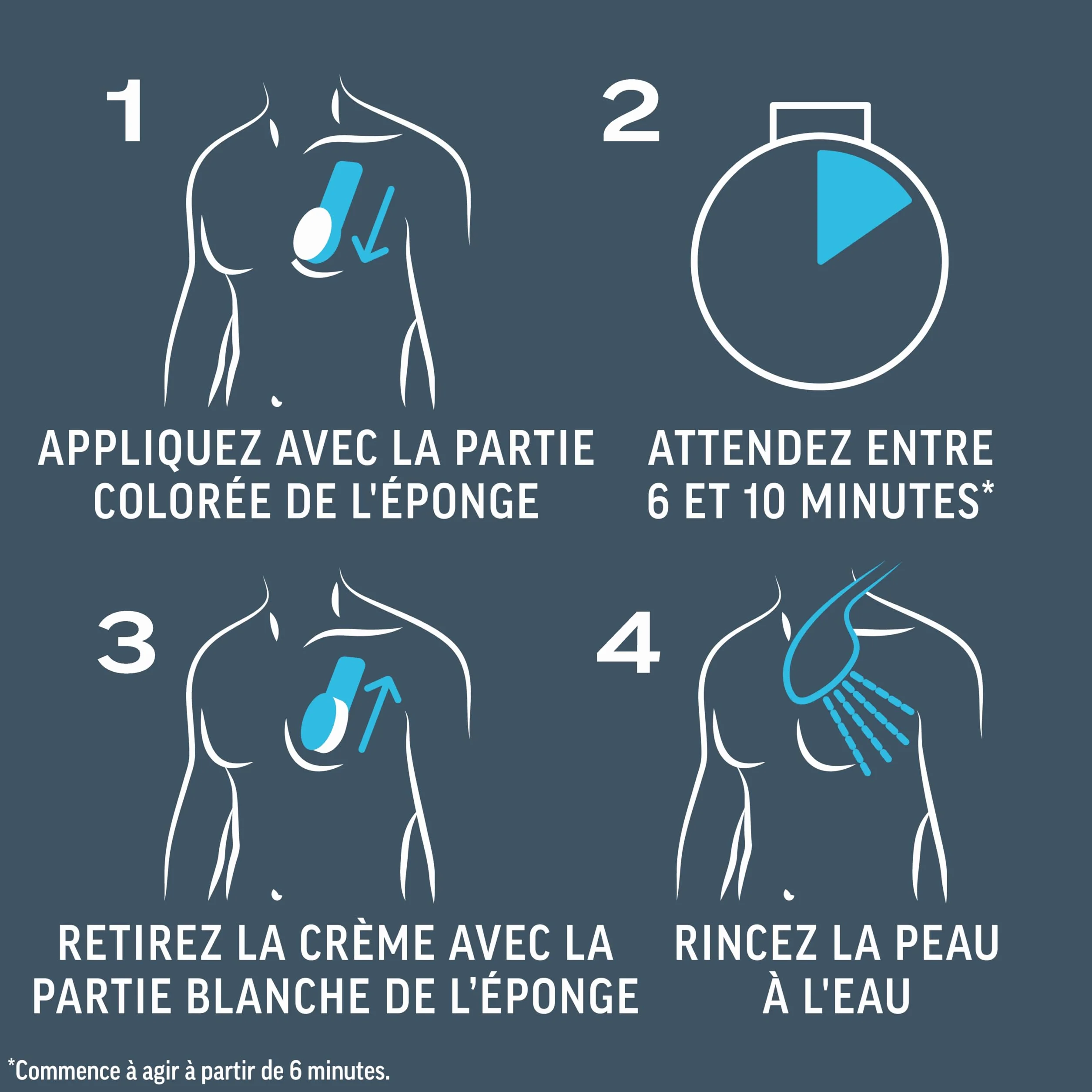 1

APPLIQUEZ AVEC LA PARTIE COLORÉE DE L'ÉPONGE

2

ATTENDEZ ENTRE 6 ET 10 MINUTES*

3

RETIREZ LA CRÈME AVEC LA PARTIE BLANCHE DE L'ÉPONGE

4

RINCEZ LA PEAU À L'EAU

*Commence à agir à partir de 6 minutes.