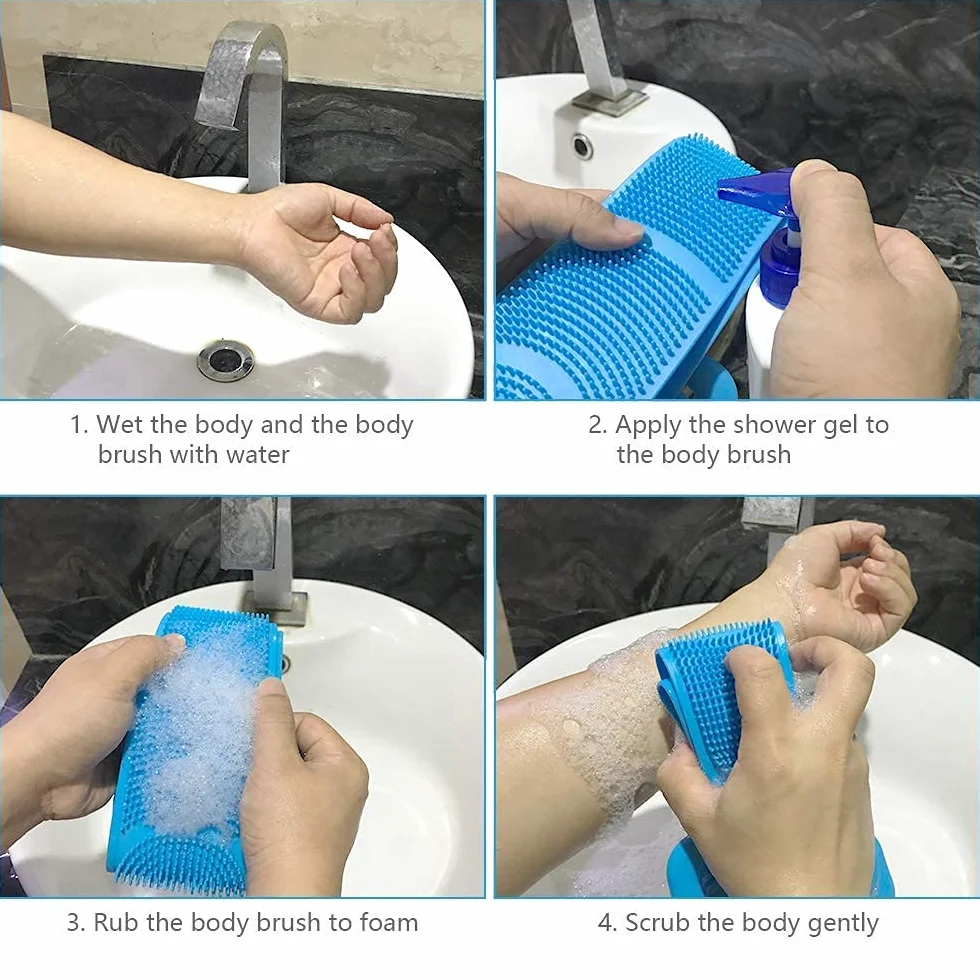 1. Wet the body and the body brush with water

2. Apply the shower gel to the body brush

3. Rub the body brush to foam

4. Scrub the body gently