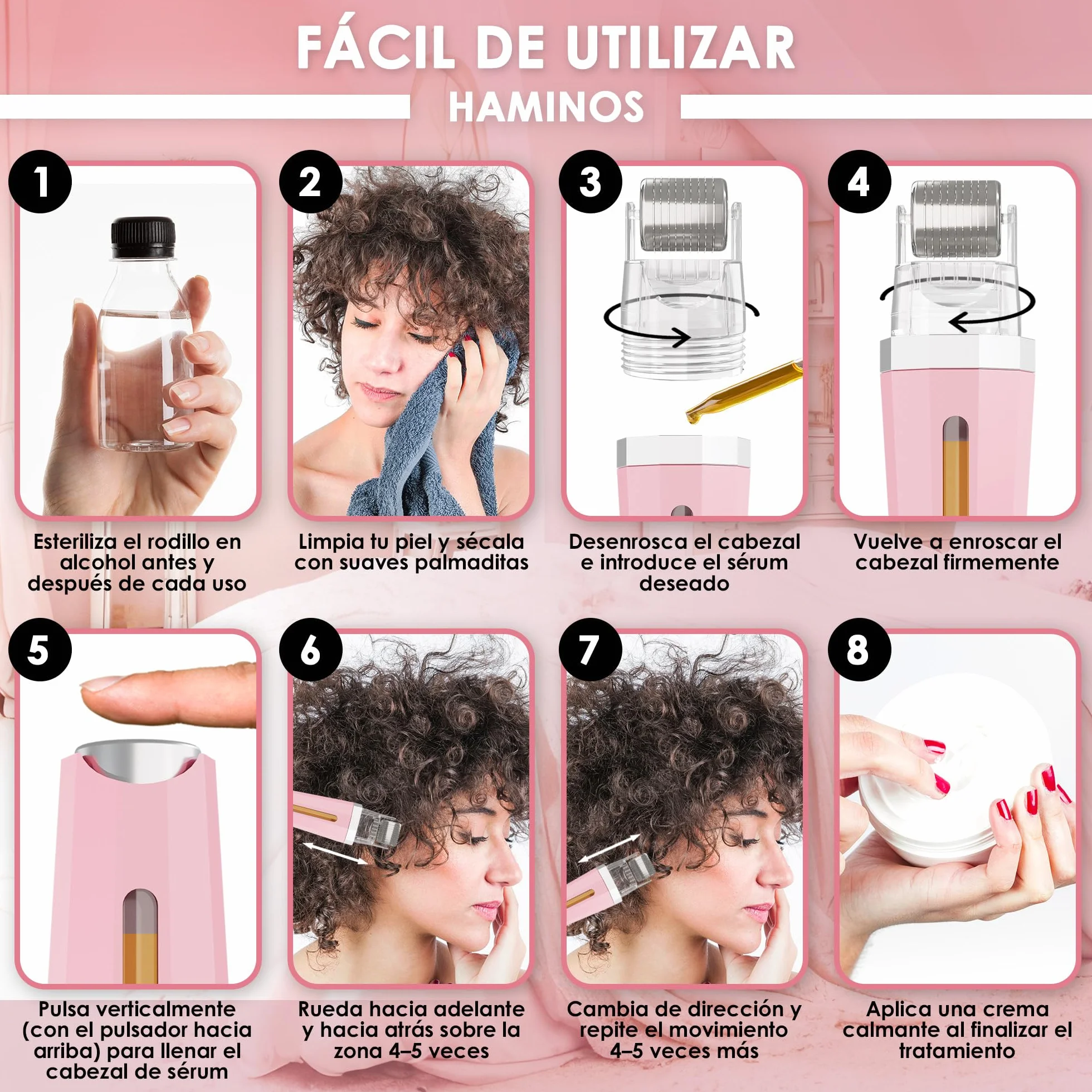 FÁCIL DE UTILIZAR

HAMINOS

1

Esteriliza el rodillo en alcohol antes y después de cada uso

2

Limpia tu piel y sécala con suaves palmaditas

3

Desenrosca el cabezal e introduce el sérum deseado

4

Vuelve a enroscar el cabezal firmemente

5

Pulsa verticalmente (con el pulsador hacia arriba) para llenar el cabezal de sérum

6

Rueda hacia adelante y hacia atrás sobre la zona 4–5 veces

7

Cambia de dirección y repite el movimiento 4–5 veces más

8

Aplica una crema calmante al finalizar el tratamiento