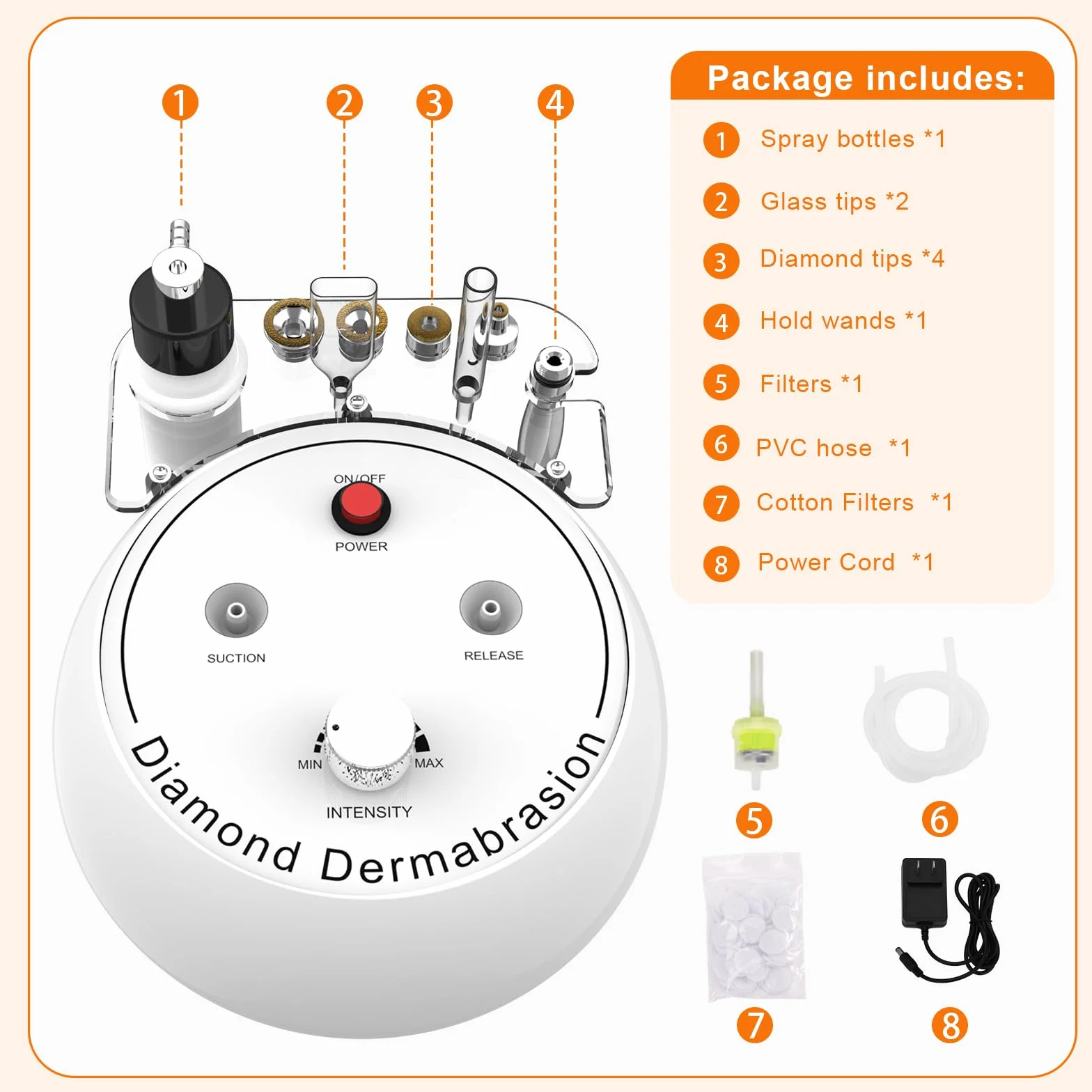 1 2 3 4

ON/OFF
POWER

SUCTION
RELEASE

MIN
MAX
INTENSITY

Diamond Dermabrasion

Package includes:

1 Spray bottles *1
2 Glass tips *2
3 Diamond tips *4
4 Hold wands *1
5 Filters *1
6 PVC hose *1
7 Cotton Filters *1
8 Power Cord *1

5 6
7 8