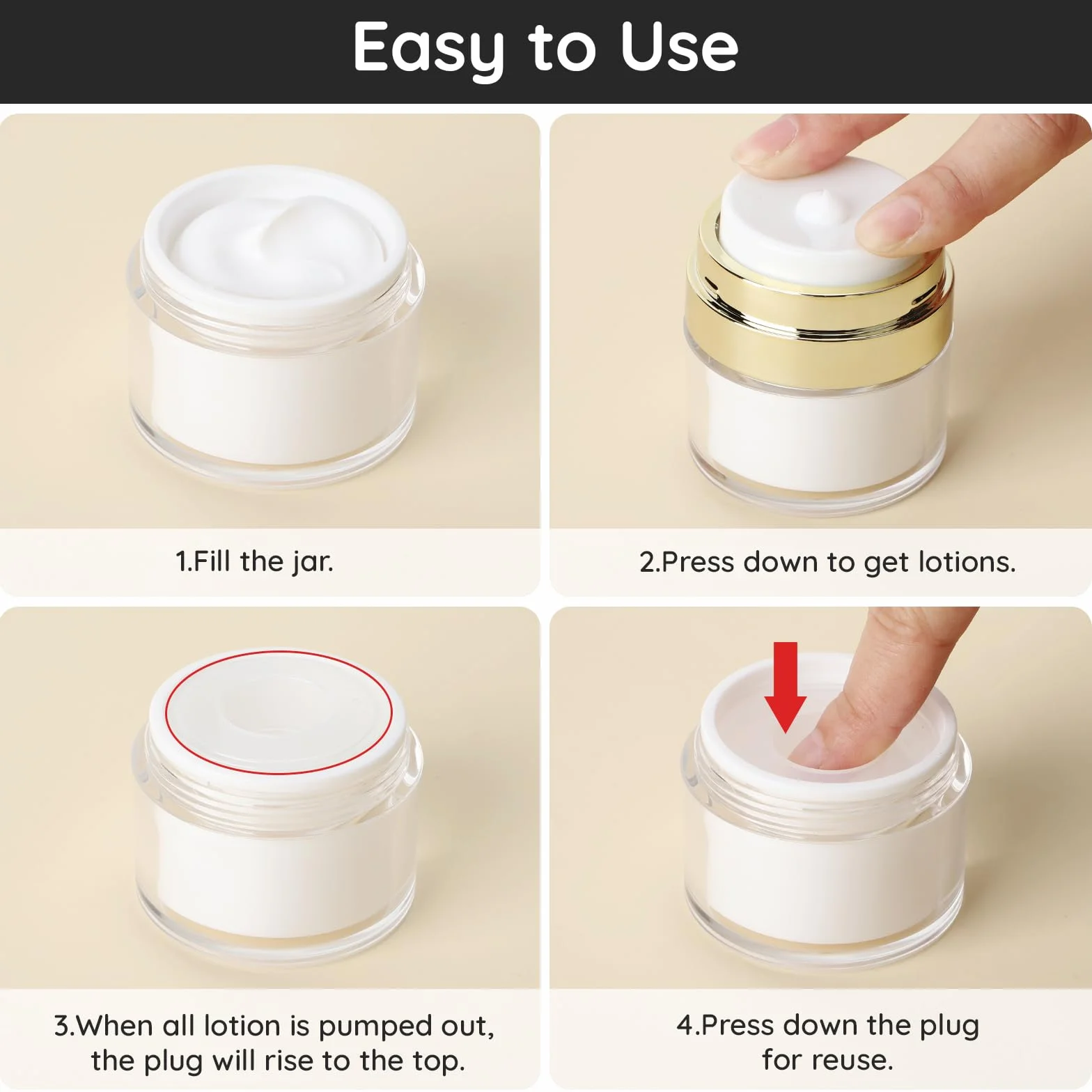 Easy to Use

1.Fill the jar.

2.Press down to get lotions.

3.When all lotion is pumped out, the plug will rise to the top.

4.Press down the plug for reuse.