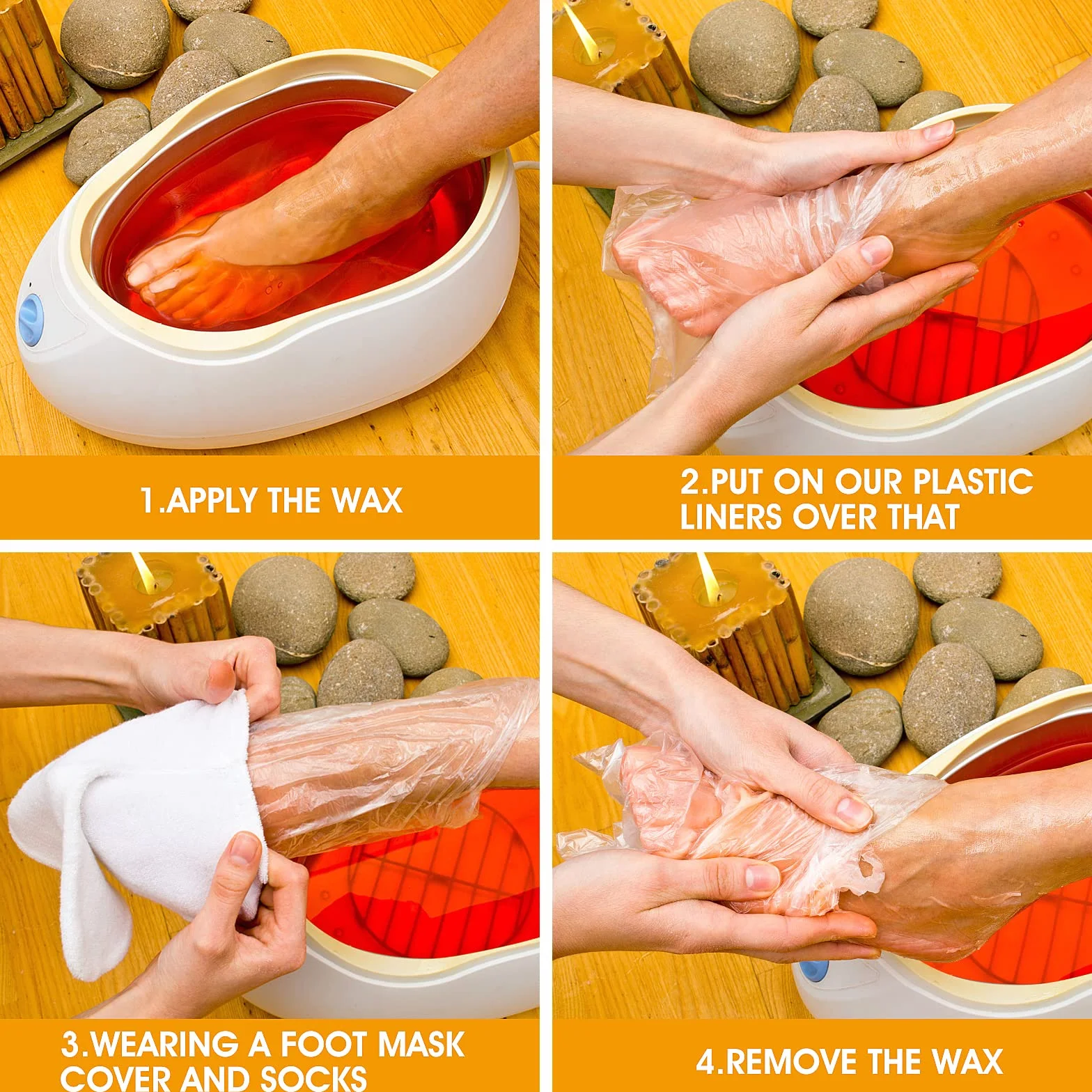 1.APPLY THE WAX

2.PUT ON OUR PLASTIC LINERS OVER THAT

3.WEARING A FOOT MASK COVER AND SOCKS

4.REMOVE THE WAX