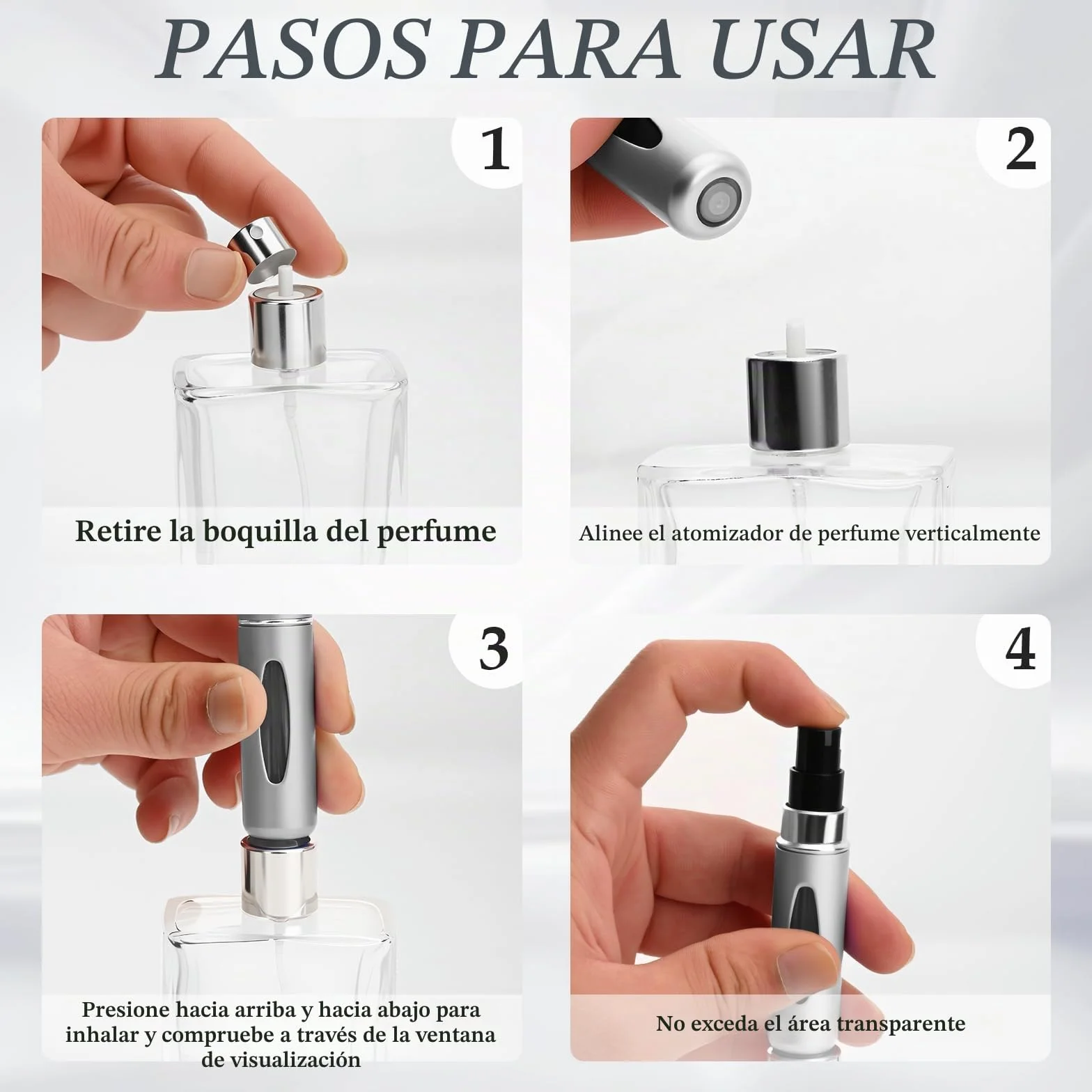 PASOS PARA USAR

1

Retire la boquilla del perfume

2

Alinee el atomizador de perfume verticalmente

3

Presione hacia arriba y hacia abajo para inhalar y compruebe a través de la ventana de visualización

4

No exceda el área transparente