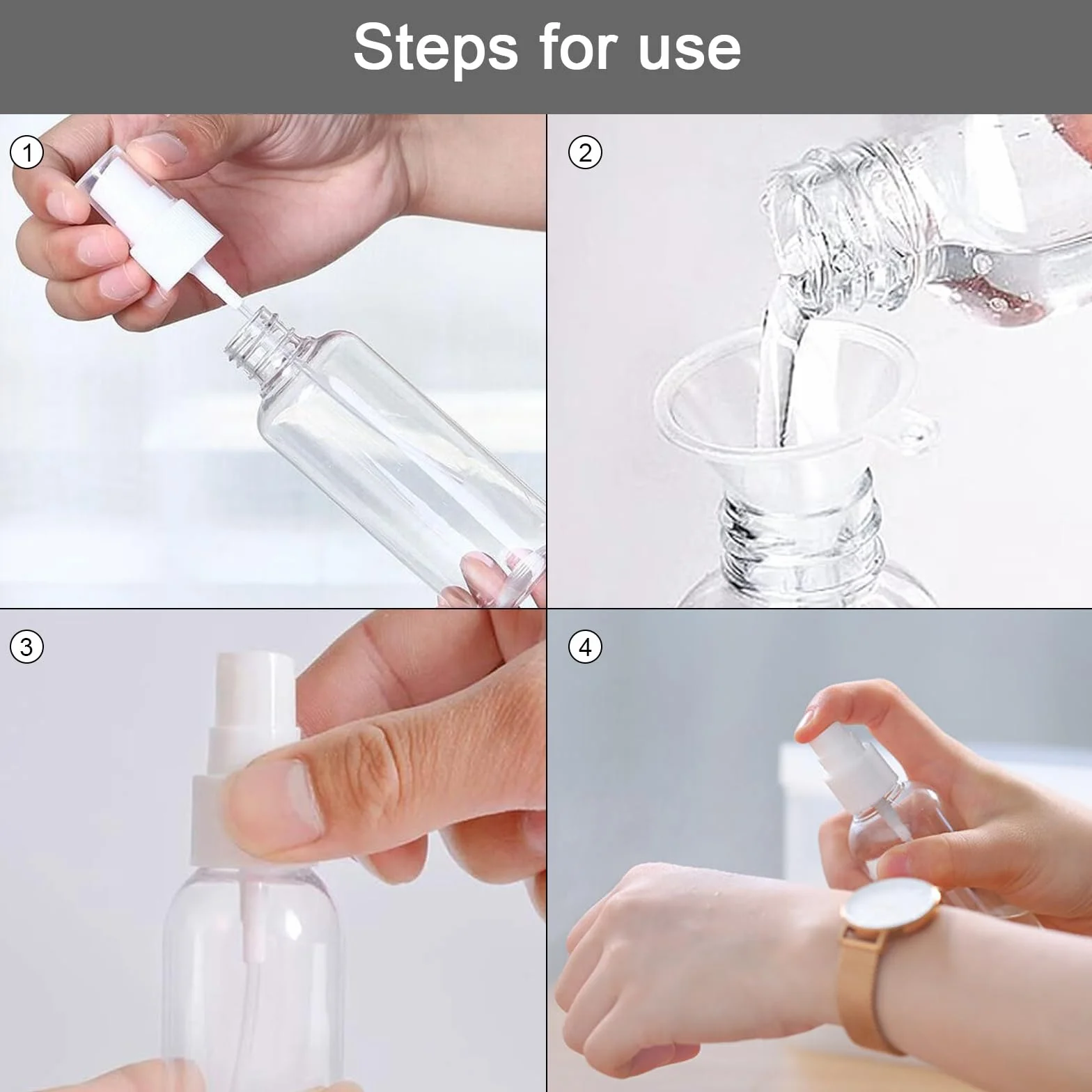 Steps for use

1

2

3

4