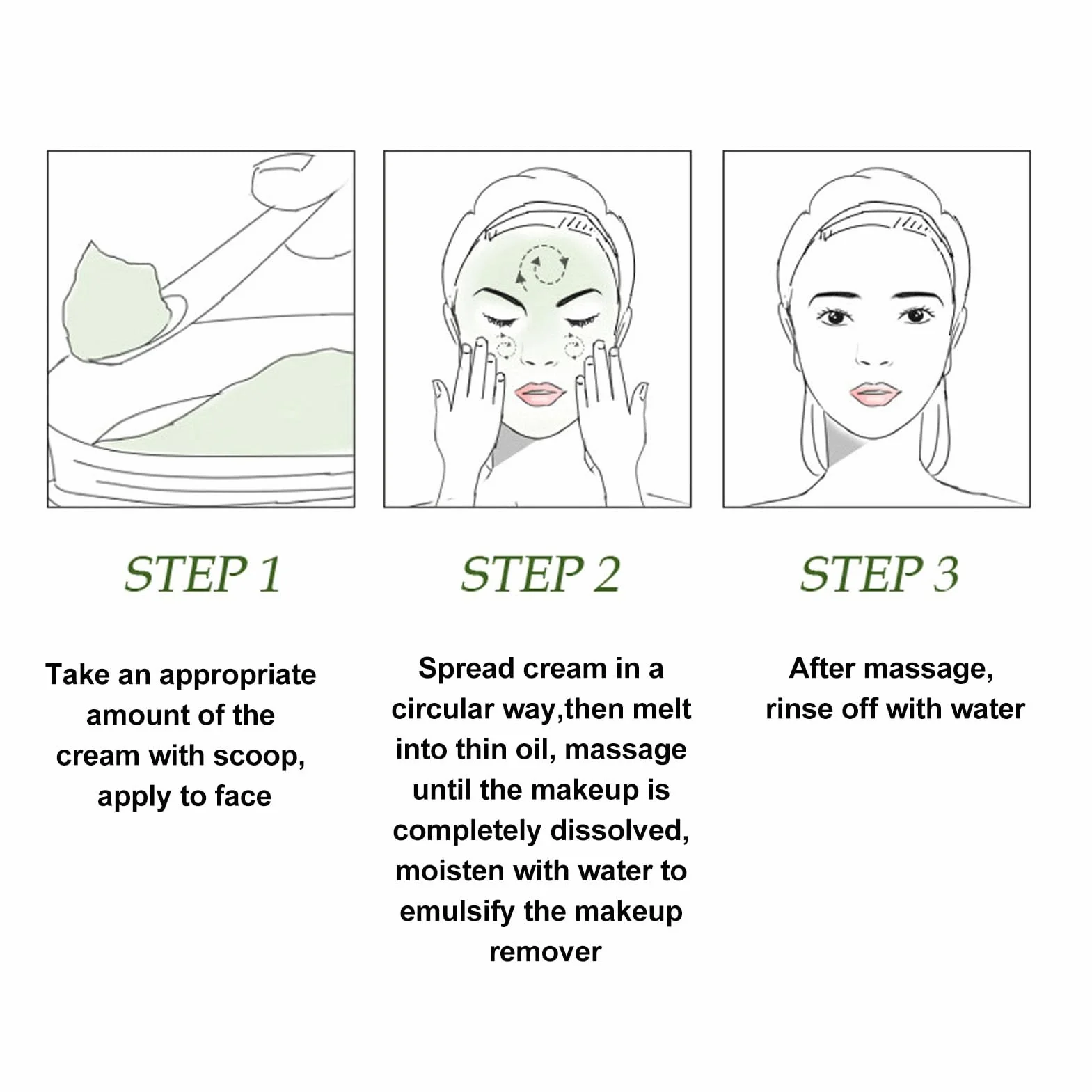 STEP 1

Take an appropriate amount of the cream with scoop, apply to face

STEP 2

Spread cream in a circular way,then melt into thin oil, massage until the makeup is completely dissolved, moisten with water to emulsify the makeup remover

STEP 3

After massage, rinse off with water