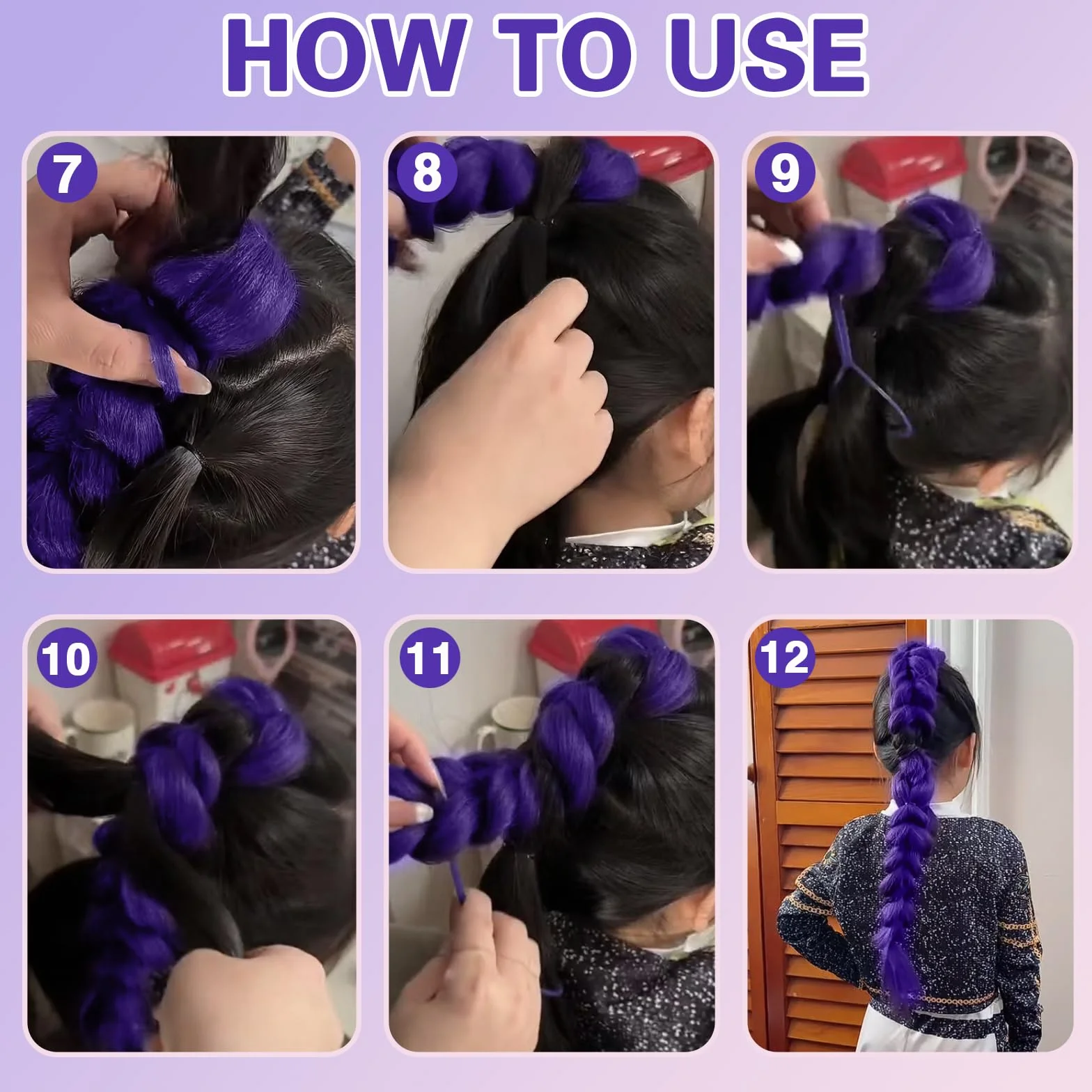 HOW TO USE

7

8

9

10

11

12