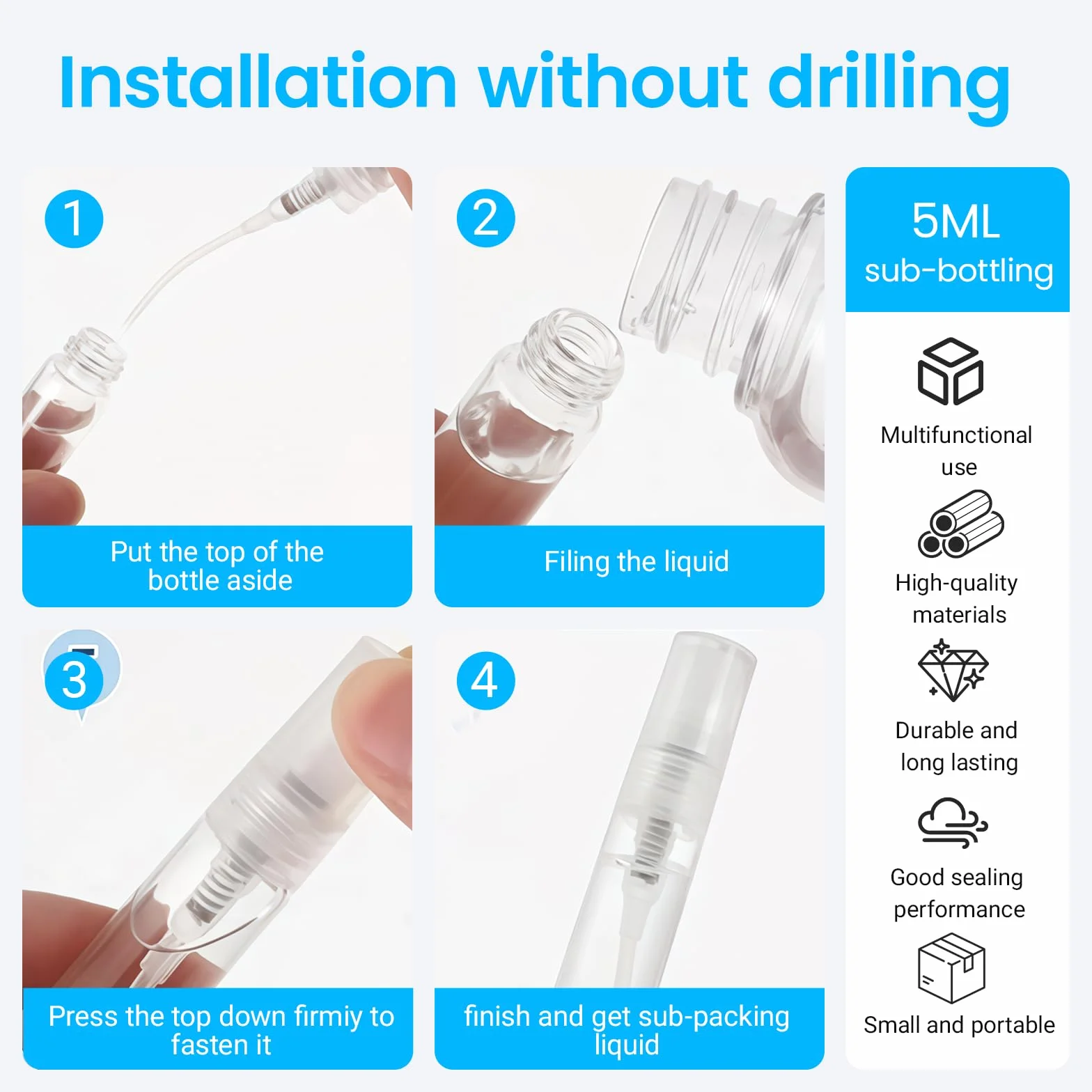 Installation without drilling

1
Put the top of the bottle aside

2
Filing the liquid

3
Press the top down firmiy to fasten it

4
finish and get sub-packing liquid

5ML
sub-bottling

Multifunctional use

High-quality materials

Durable and long lasting

Good sealing performance

Small and portable