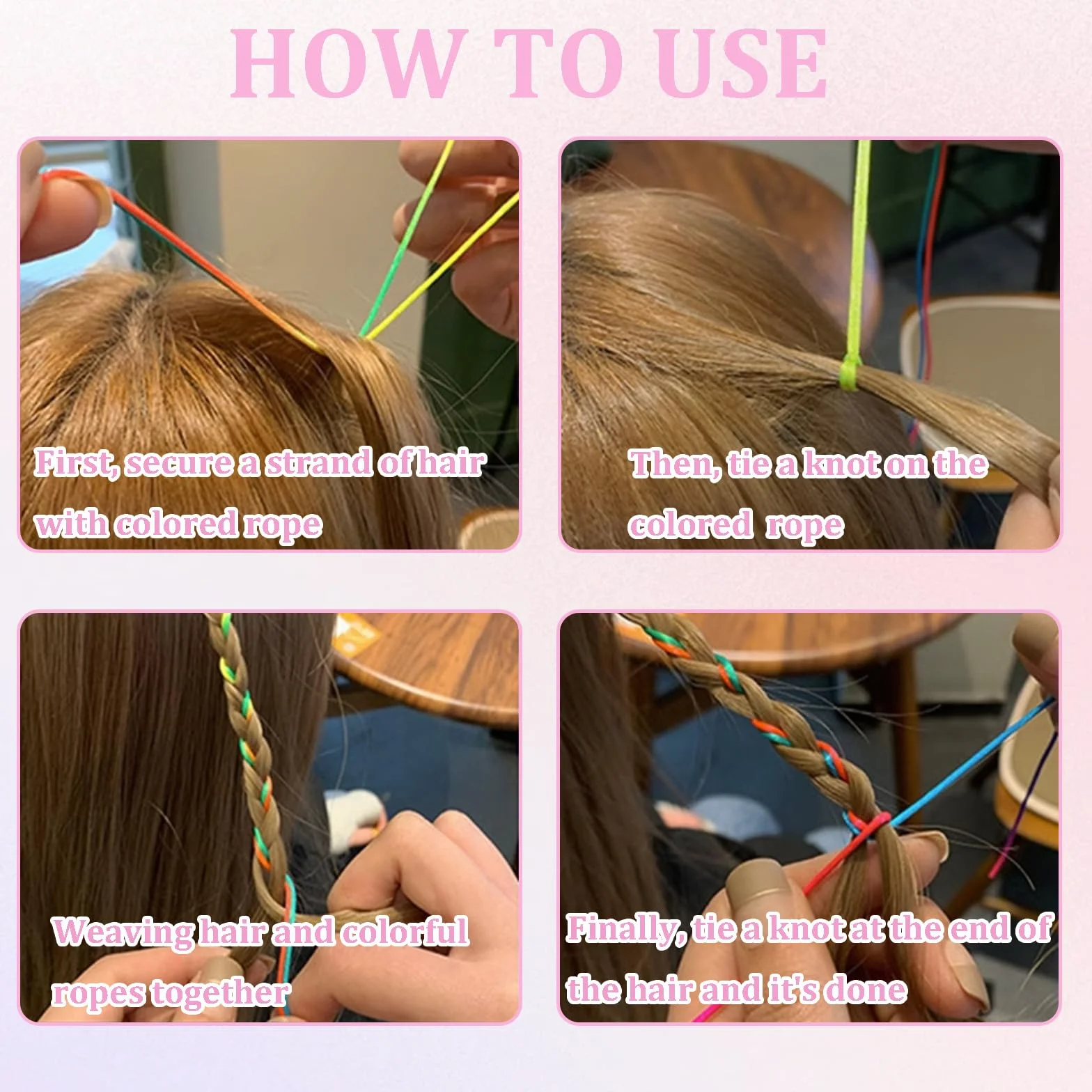 HOW TO USE

First, secure a strand of hair with colored rope

Then, tie a knot on the colored rope

Weaving hair and colorful ropes together

Finally, tie a knot at the end of the hair and it's done