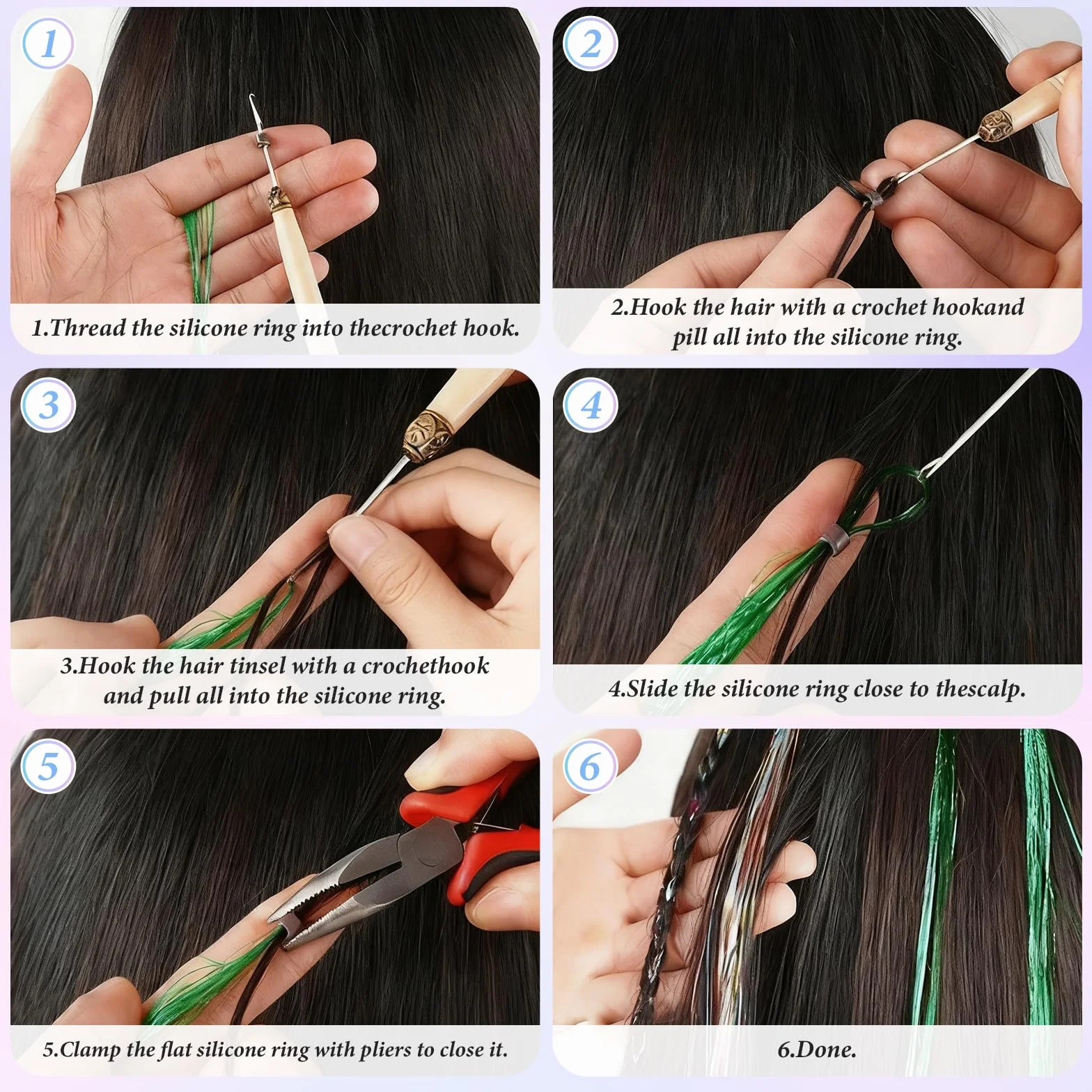 1

1.Thread the silicone ring into thecrochet hook.

2

2.Hook the hair with a crochet hookand pill all into the silicone ring.

3

3.Hook the hair tinsel with a crochethook and pull all into the silicone ring.

4

4.Slide the silicone ring close to thescalp.

5

5.Clamp the flat silicone ring with pliers to close it.

6

6.Done.