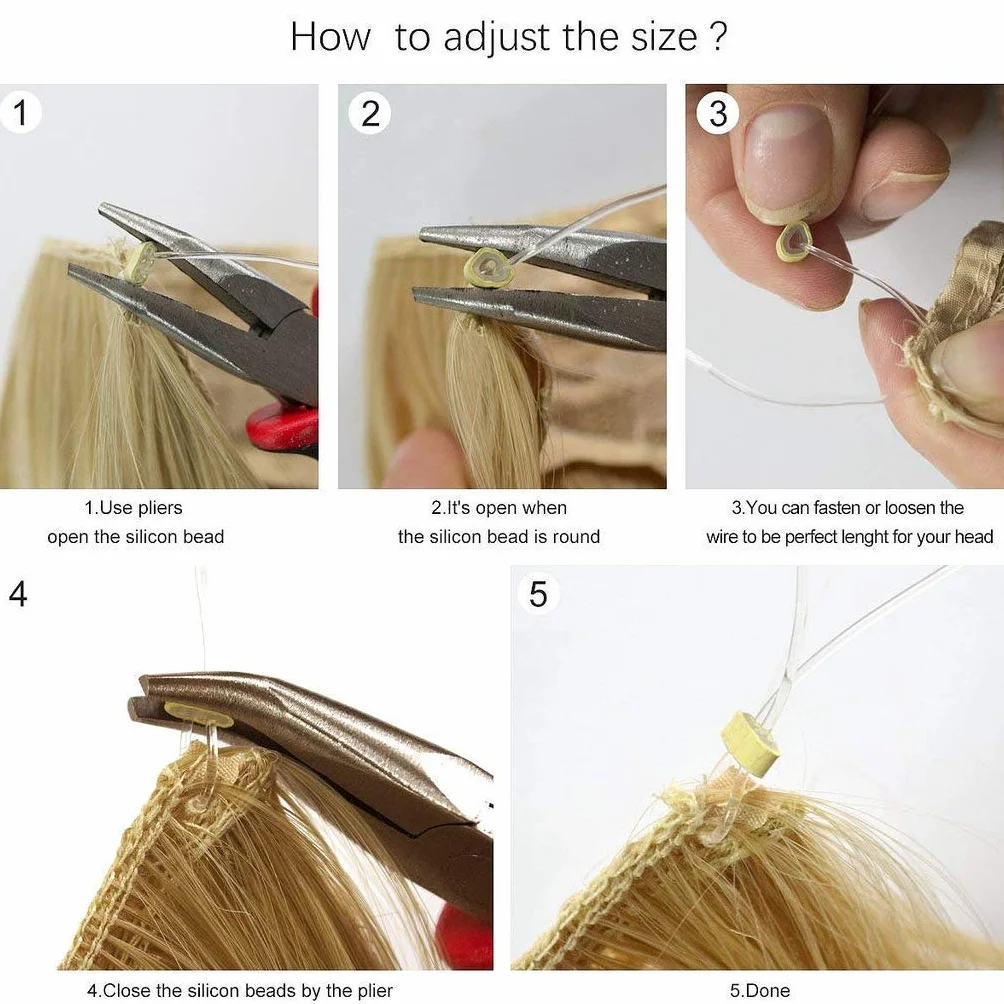 How to adjust the size ?

1

1.Use pliers open the silicon bead

2

2.It's open when the silicon bead is round

3

3.You can fasten or loosen the wire to be perfect lenght for your head

4

4.Close the silicon beads by the plier

5

5.Done