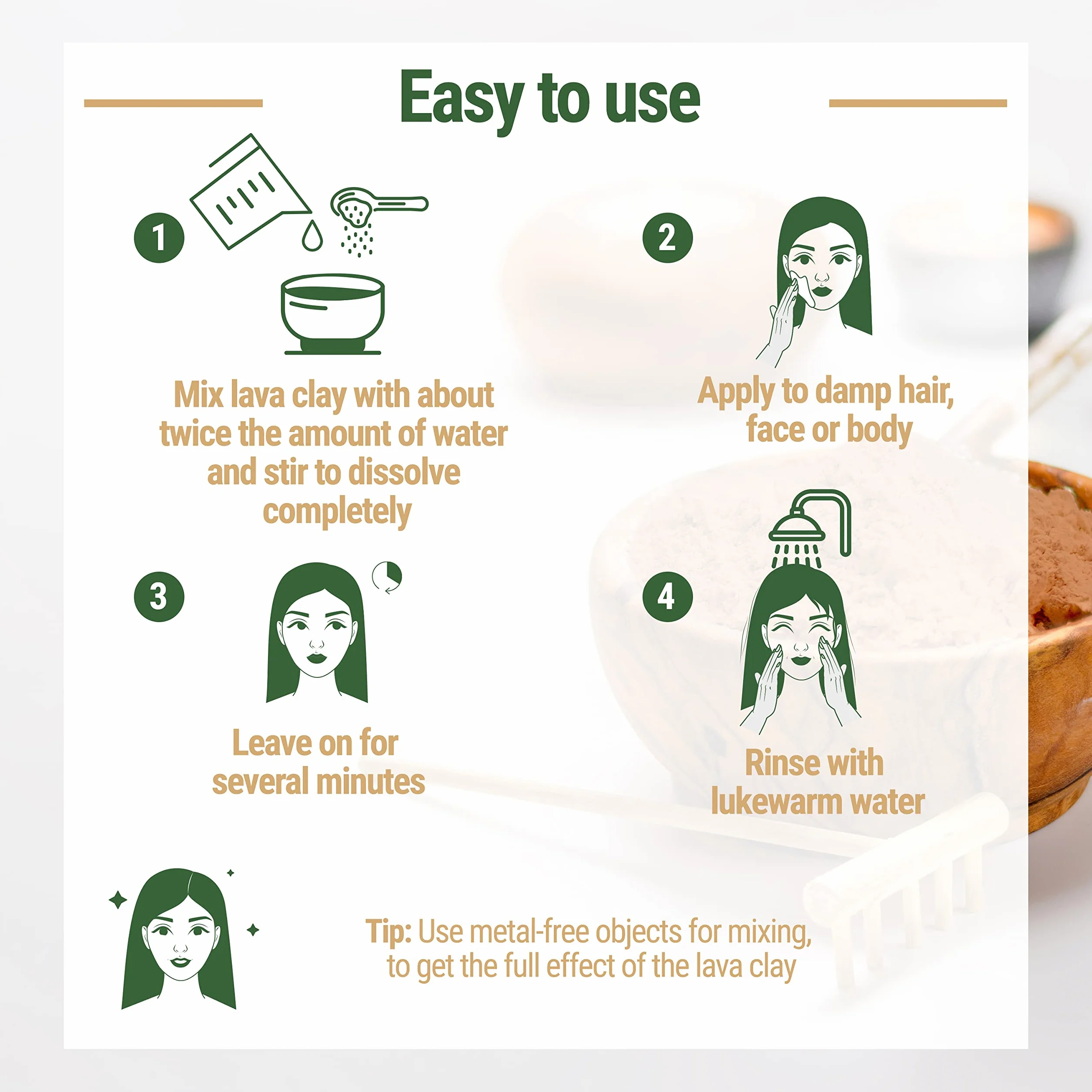 Easy to use

1

Mix lava clay with about twice the amount of water and stir to dissolve completely

2

Apply to damp hair, face or body

3

Leave on for several minutes

4

Rinse with lukewarm water

Tip: Use metal-free objects for mixing, to get the full effect of the lava clay