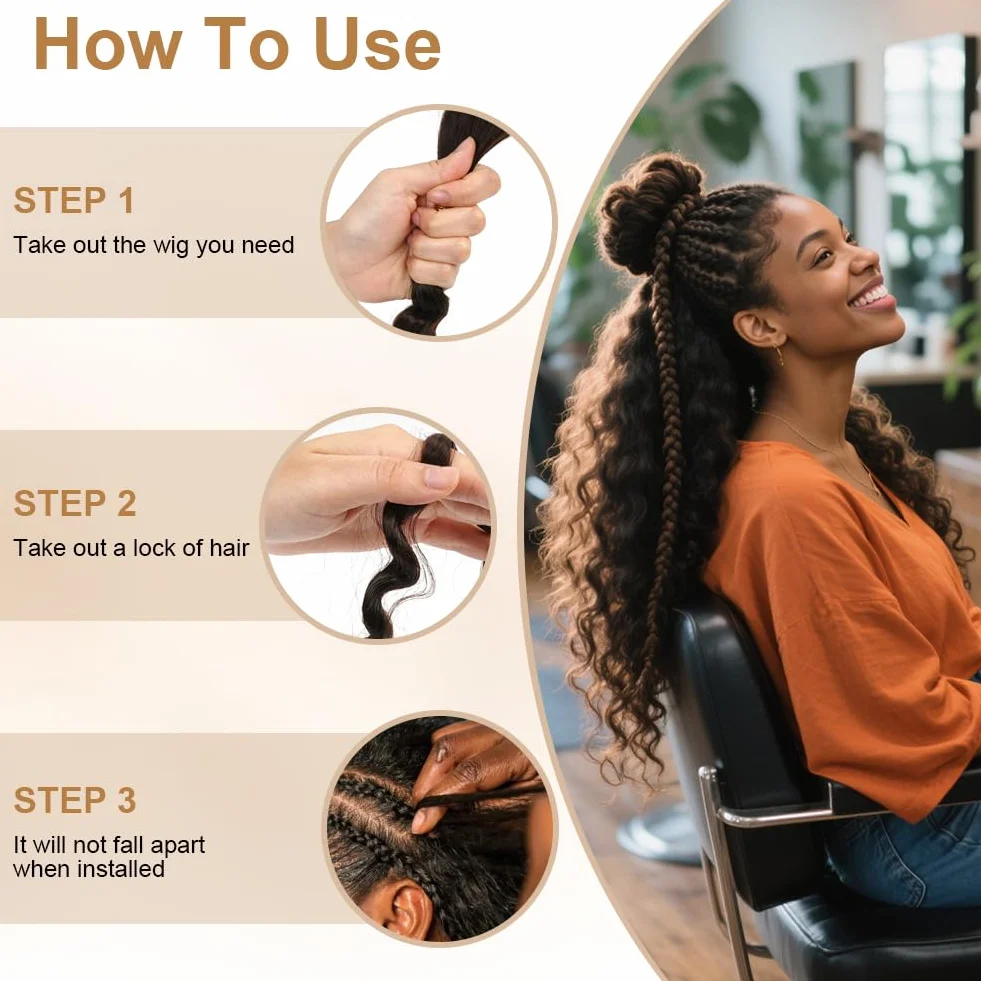 How To Use

STEP 1
Take out the wig you need

STEP 2
Take out a lock of hair

STEP 3
It will not fall apart when installed