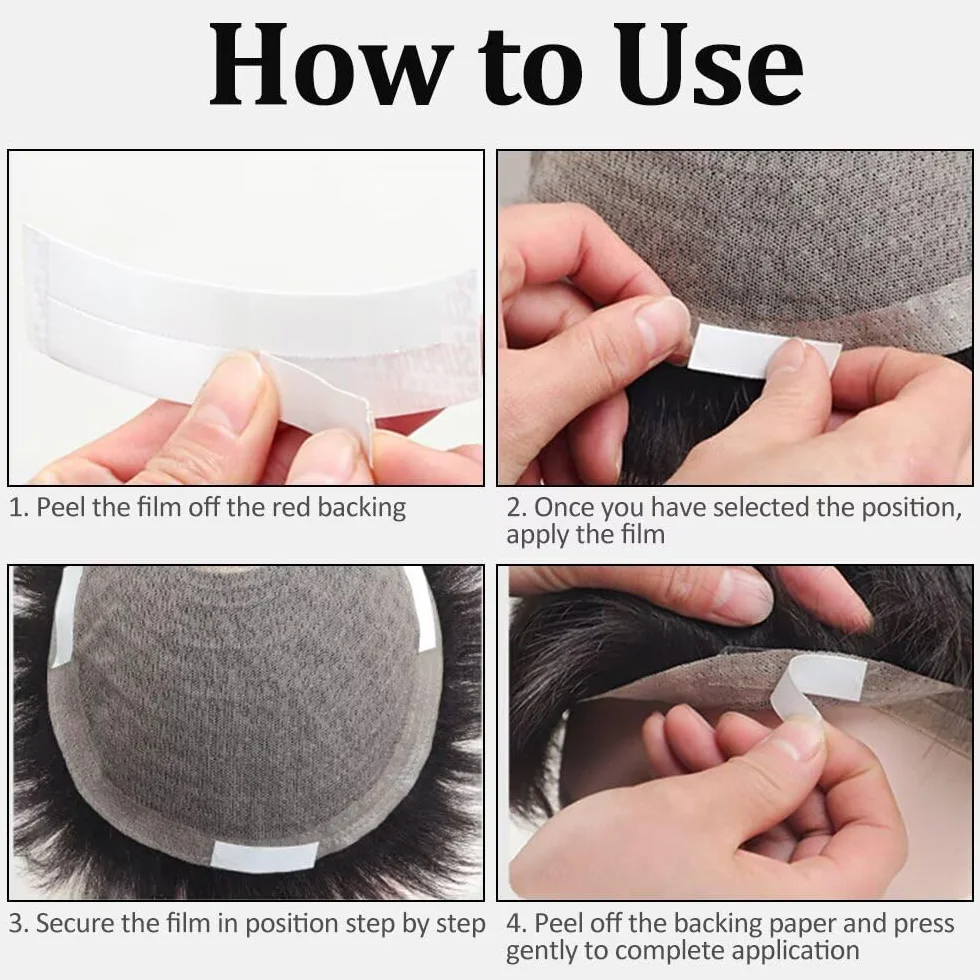 How to Use

1. Peel the film off the red backing

2. Once you have selected the position, apply the film

3. Secure the film in position step by step

4. Peel off the backing paper and press gently to complete application