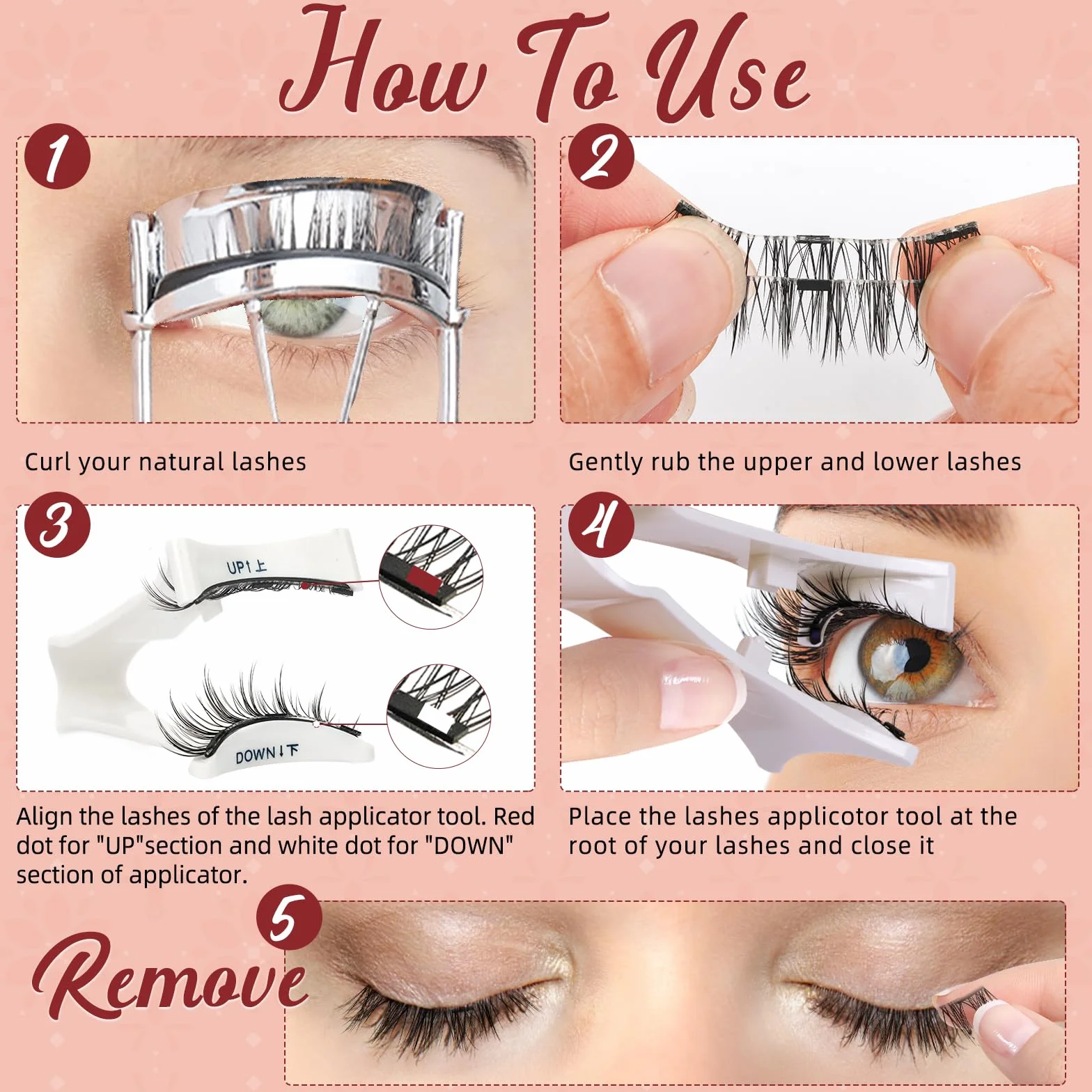 How To Use

1

Curl your natural lashes

2

Gently rub the upper and lower lashes

3

UP↑上

DOWN↓下

Align the lashes of the lash applicator tool. Red dot for "UP"section and white dot for "DOWN" section of applicator.

4

Place the lashes applicotor tool at the root of your lashes and close it

5

Remove