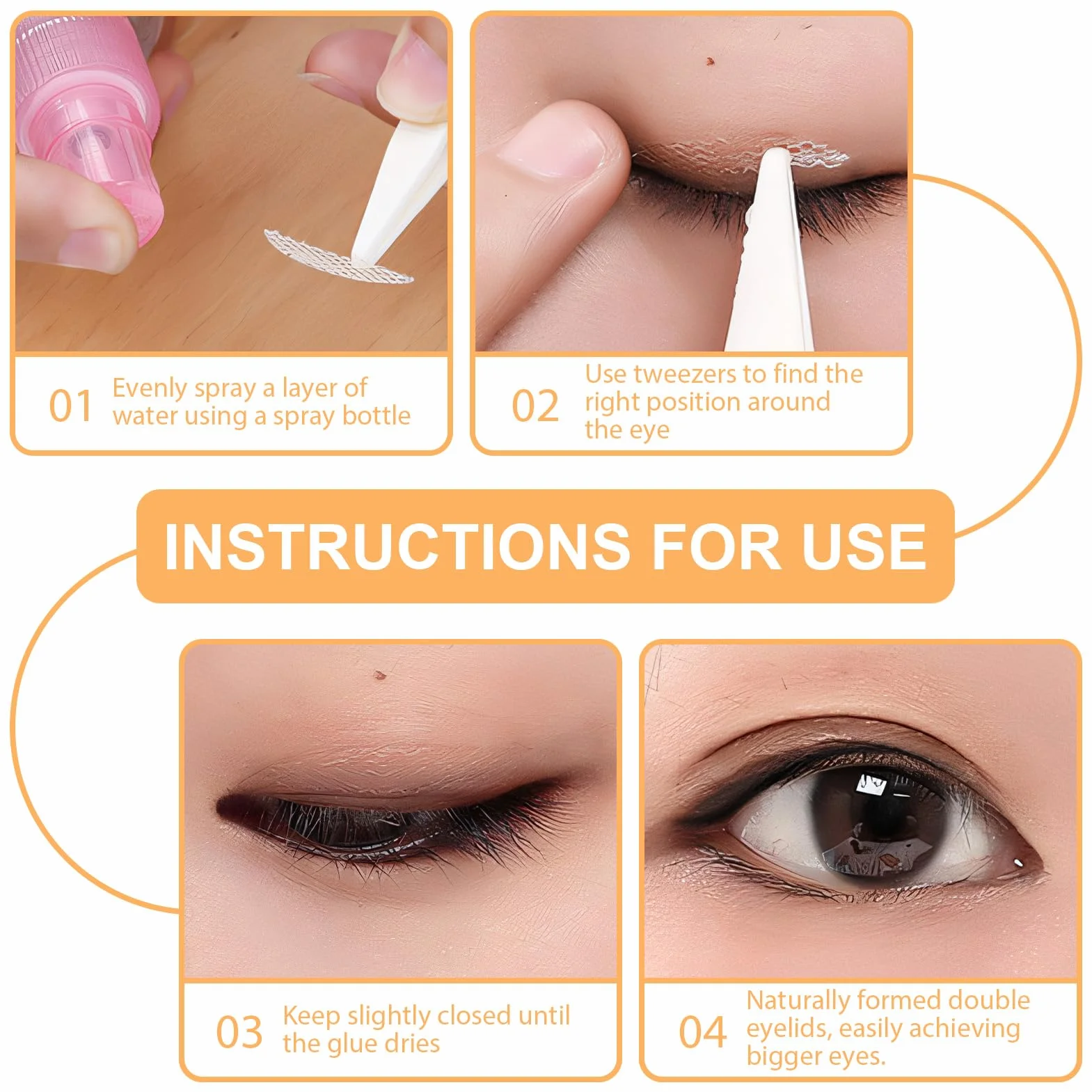 01 Evenly spray a layer of water using a spray bottle

02 Use tweezers to find the right position around the eye

INSTRUCTIONS FOR USE

03 Keep slightly closed until the glue dries

04 Naturally formed double eyelids, easily achieving bigger eyes.