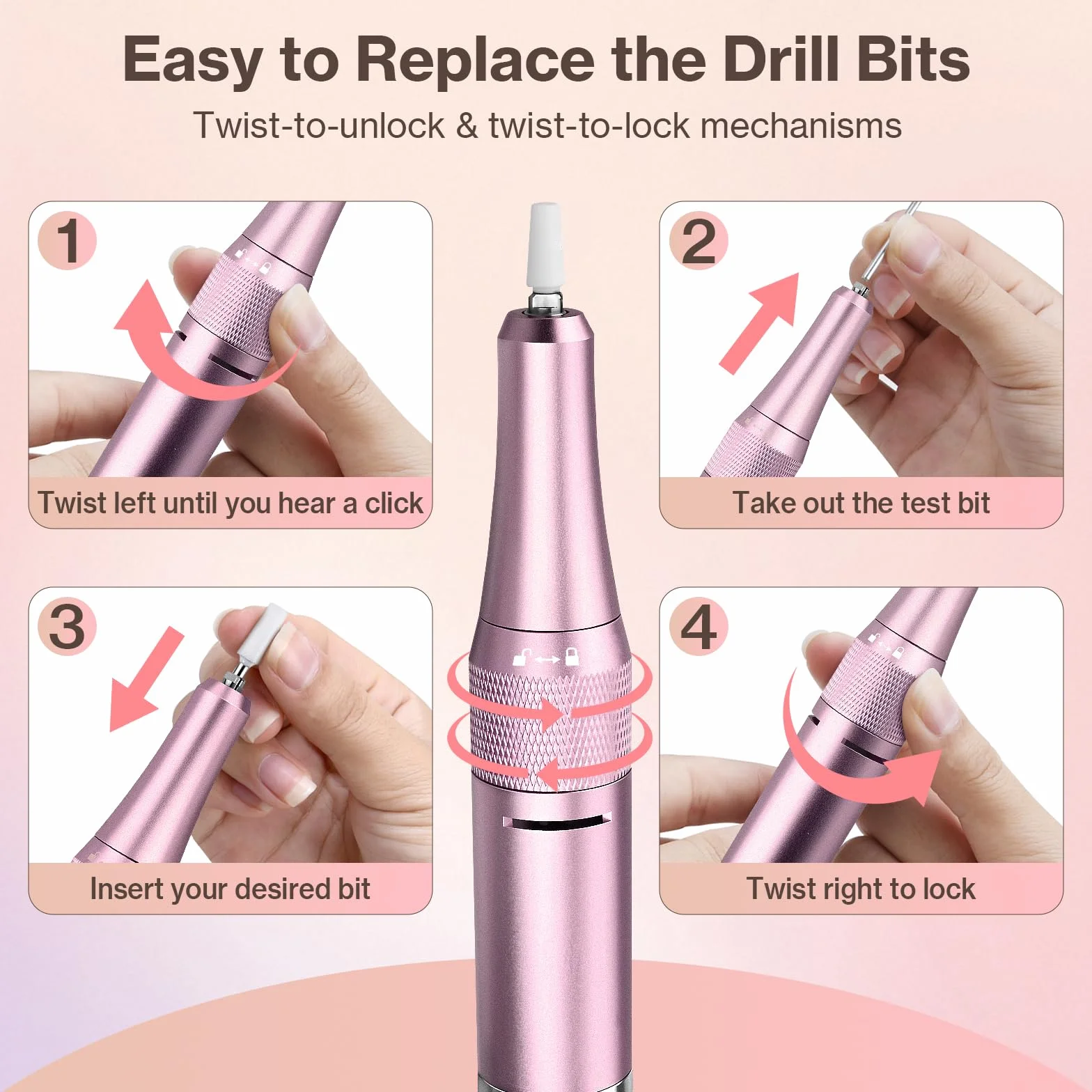 Easy to Replace the Drill Bits

Twist-to-unlock & twist-to-lock mechanisms

1

Twist left until you hear a click

2

Take out the test bit

3

Insert your desired bit

4

Twist right to lock