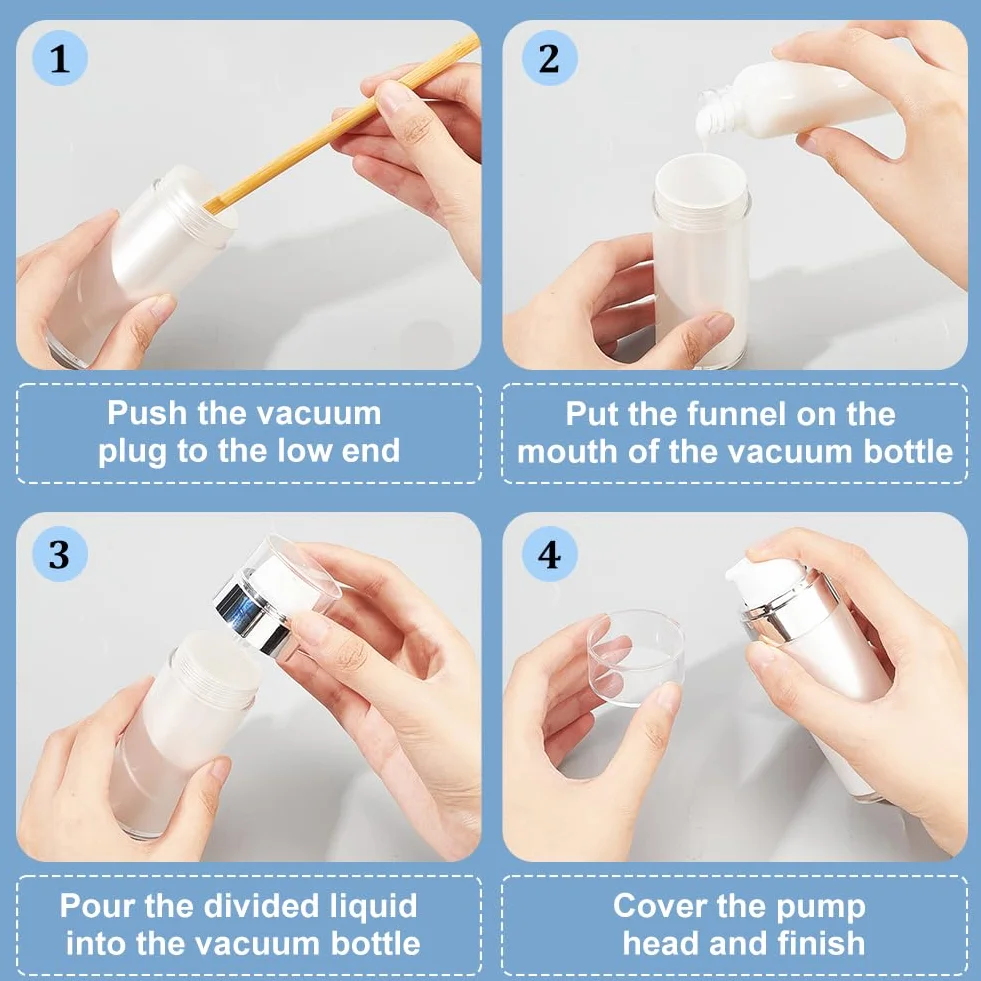 1

Push the vacuum plug to the low end

2

Put the funnel on the mouth of the vacuum bottle

3

Pour the divided liquid into the vacuum bottle

4

Cover the pump head and finish