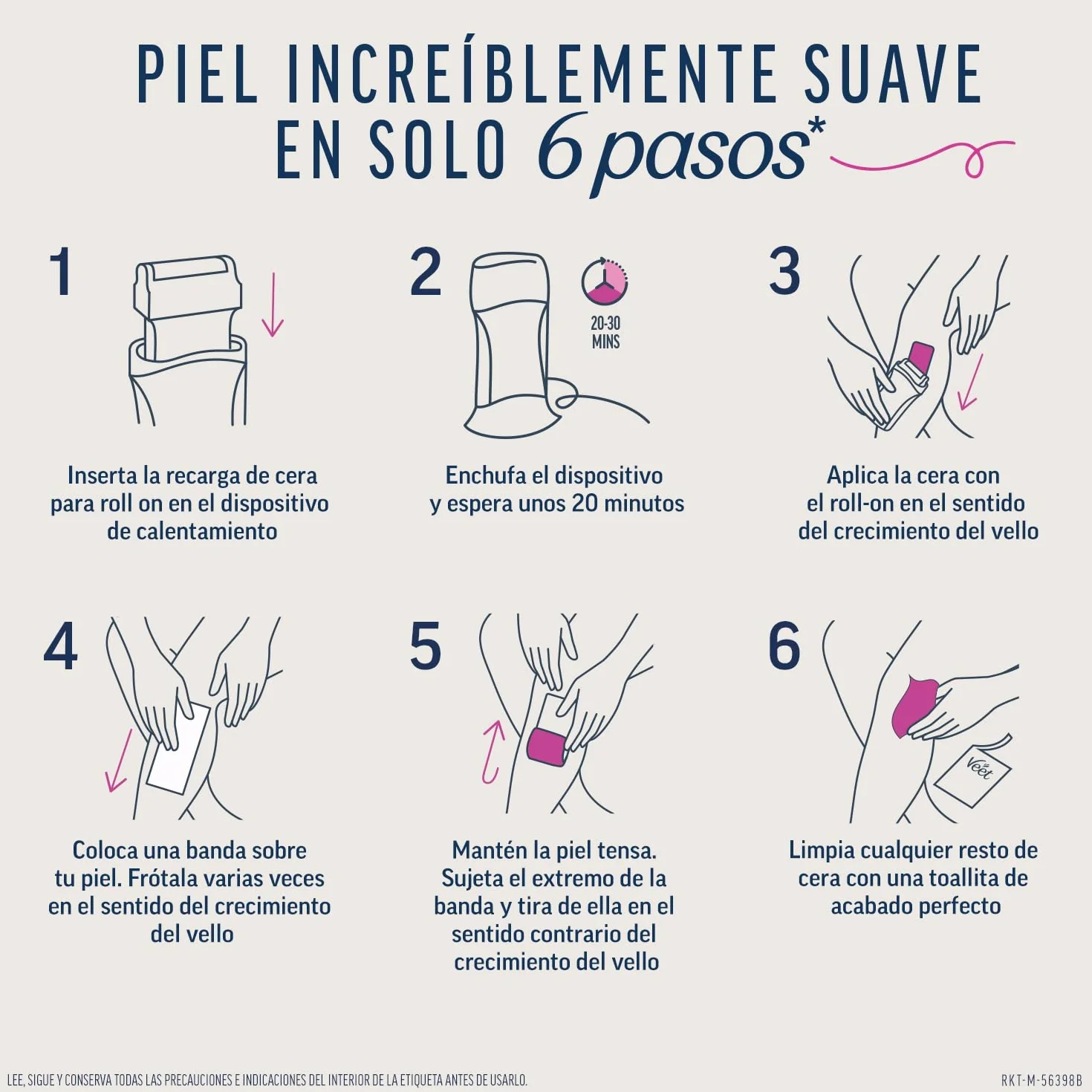 PIEL INCREÍBLEMENTE SUAVE EN SOLO 6 pasos*

1

Inserta la recarga de cera para roll on en el dispositivo de calentamiento

2

20-30 MINS

Enchufa el dispositivo y espera unos 20 minutos

3

Aplica la cera con el roll-on en el sentido del crecimiento del vello

4

Coloca una banda sobre tu piel. Frótala varias veces en el sentido del crecimiento del vello

5

Mantén la piel tensa. Sujeta el extremo de la banda y tira de ella en el sentido contrario del crecimiento del vello

6

Veet

Limpia cualquier resto de cera con una toallita de acabado perfecto

LEE, SIGUE Y CONSERVA TODAS LAS PRECAUCIONES E INDICACIONES DEL INTERIOR DE LA ETIQUETA ANTES DE USARLO.

RKT-M-56398B