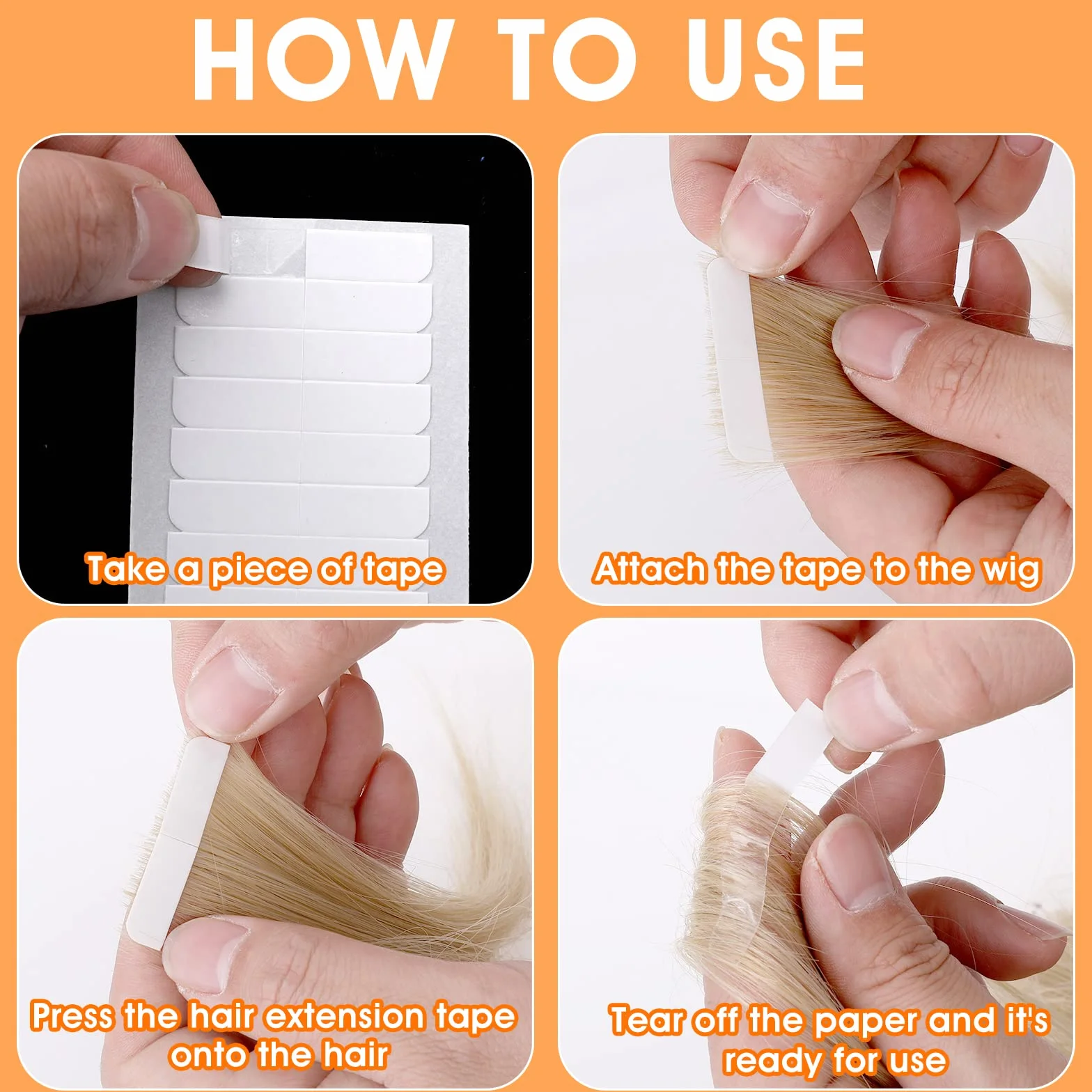 HOW TO USE

Take a piece of tape

Attach the tape to the wig

Press the hair extension tape onto the hair

Tear off the paper and it's ready for use