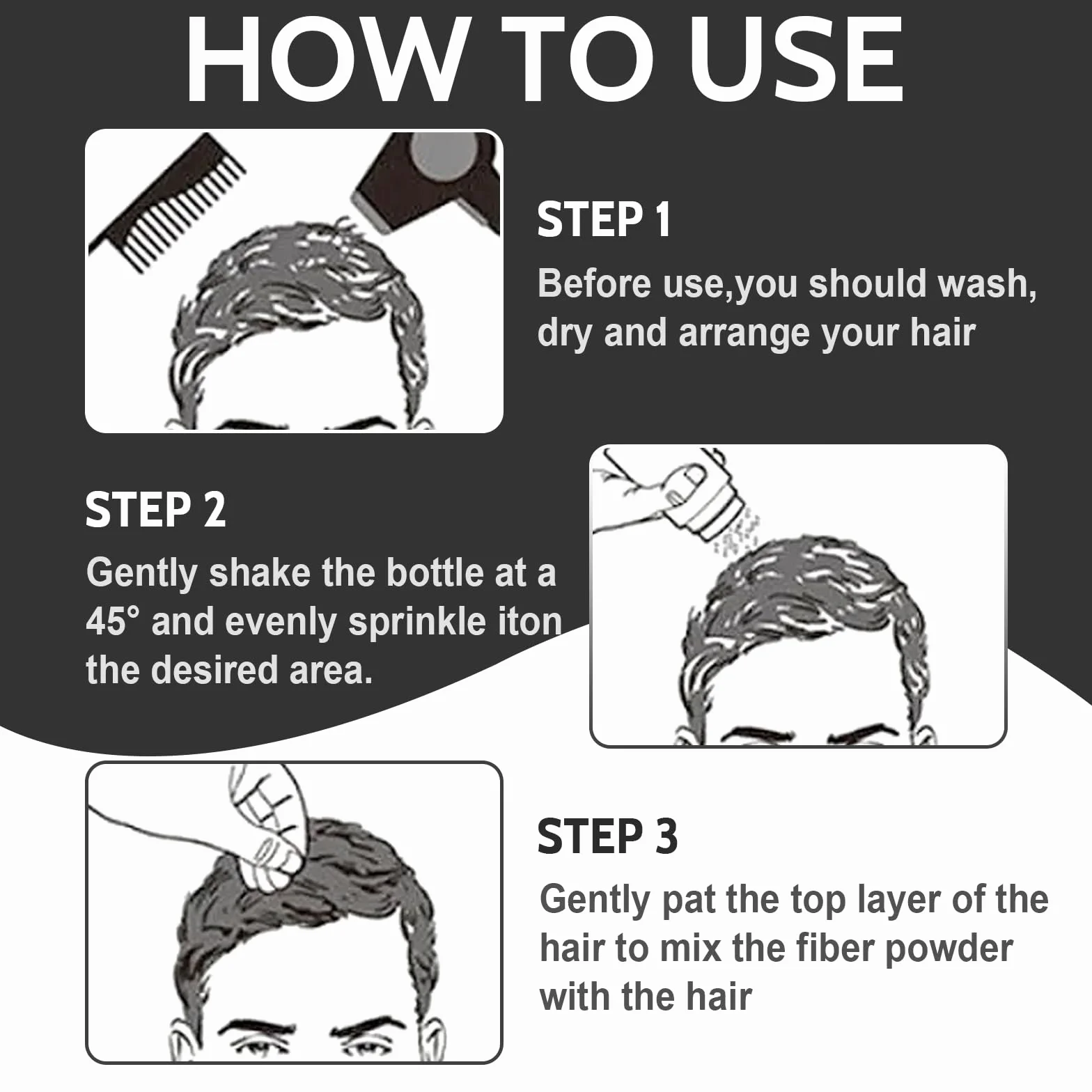 HOW TO USE

STEP 1
Before use,you should wash, dry and arrange your hair

STEP 2
Gently shake the bottle at a 45° and evenly sprinkle iton the desired area.

STEP 3
Gently pat the top layer of the hair to mix the fiber powder with the hair