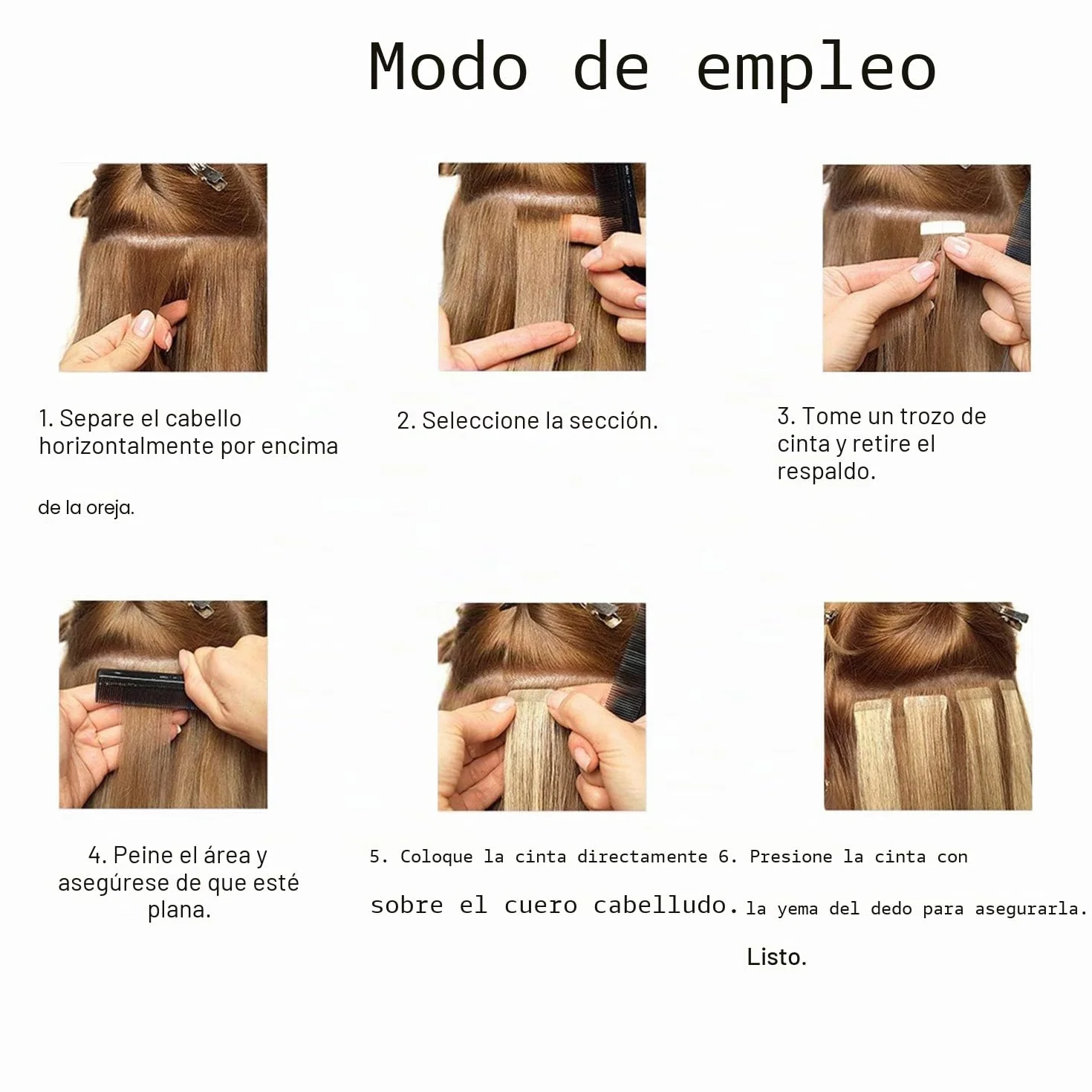 Modo de empleo

1. Separe el cabello horizontalmente por encima

de la oreja.

2. Seleccione la sección.

3. Tome un trozo de cinta y retire el respaldo.

4. Peine el área y asegúrese de que esté plana.

5. Coloque la cinta directamente sobre el cuero cabelludo.

6. Presione la cinta con la yema del dedo para asegurarla.

Listo.