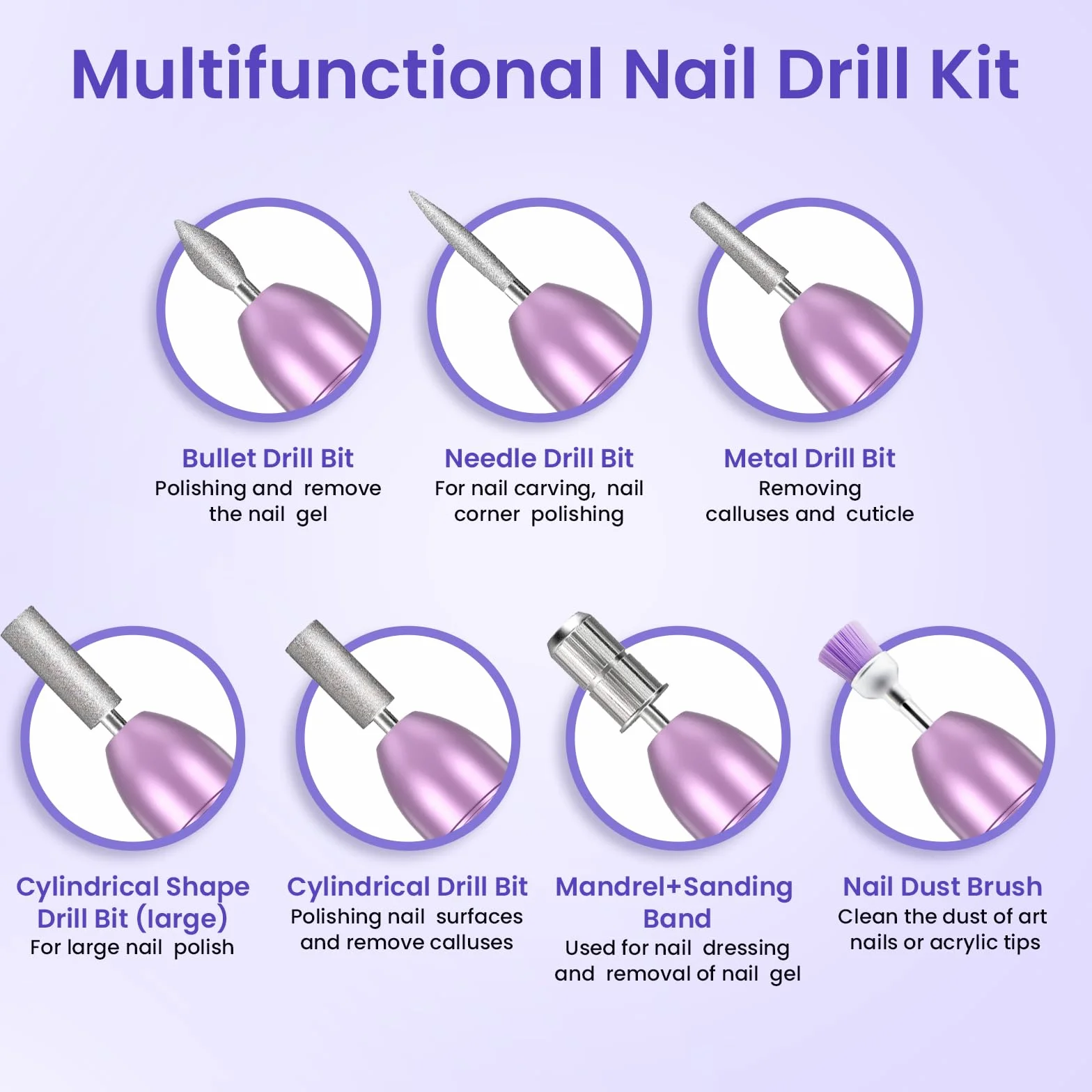 Multifunctional Nail Drill Kit

Bullet Drill Bit
Polishing and remove the nail gel

Needle Drill Bit
For nail carving, nail corner polishing

Metal Drill Bit
Removing calluses and cuticle

Cylindrical Shape Drill Bit (large)
For large nail polish

Cylindrical Drill Bit
Polishing nail surfaces and remove calluses

Mandrel+Sanding Band
Used for nail dressing and removal of nail gel

Nail Dust Brush
Clean the dust of art nails or acrylic tips