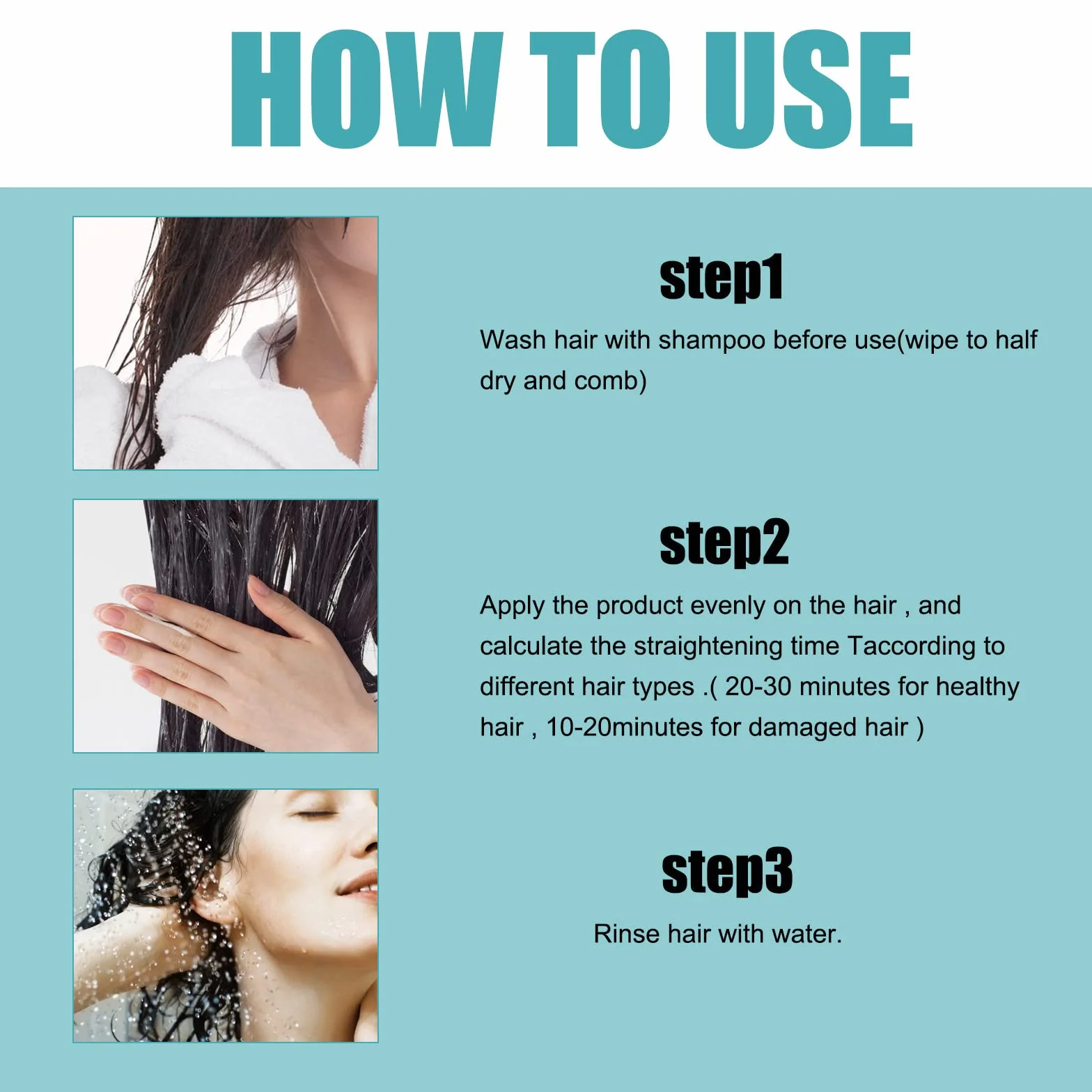 HOW TO USE

step1

Wash hair with shampoo before use(wipe to half dry and comb)

step2

Apply the product evenly on the hair , and calculate the straightening time Taccording to different hair types .( 20-30 minutes for healthy hair , 10-20minutes for damaged hair )

step3

Rinse hair with water.