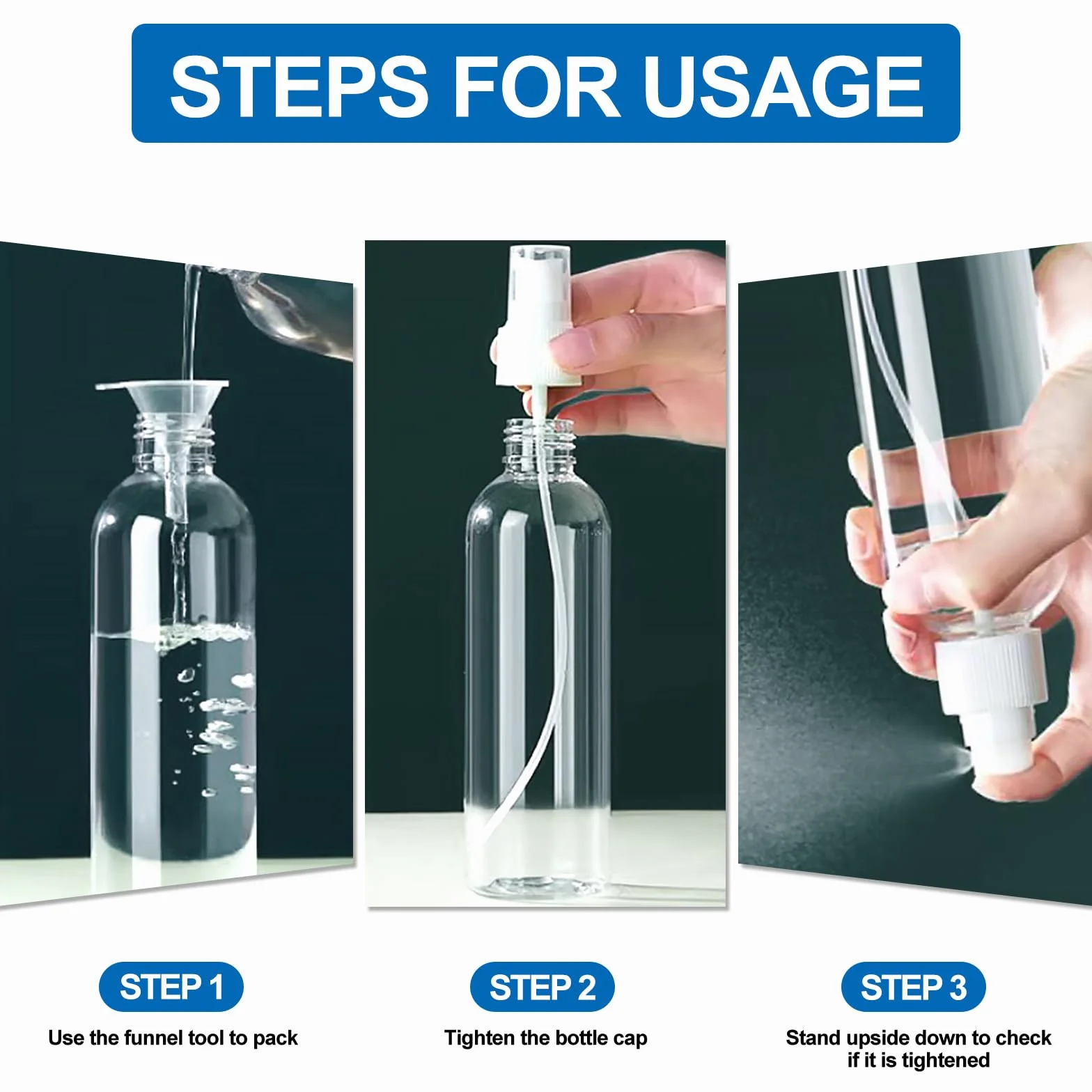 STEPS FOR USAGE

STEP 1
Use the funnel tool to pack

STEP 2
Tighten the bottle cap

STEP 3
Stand upside down to check if it is tightened