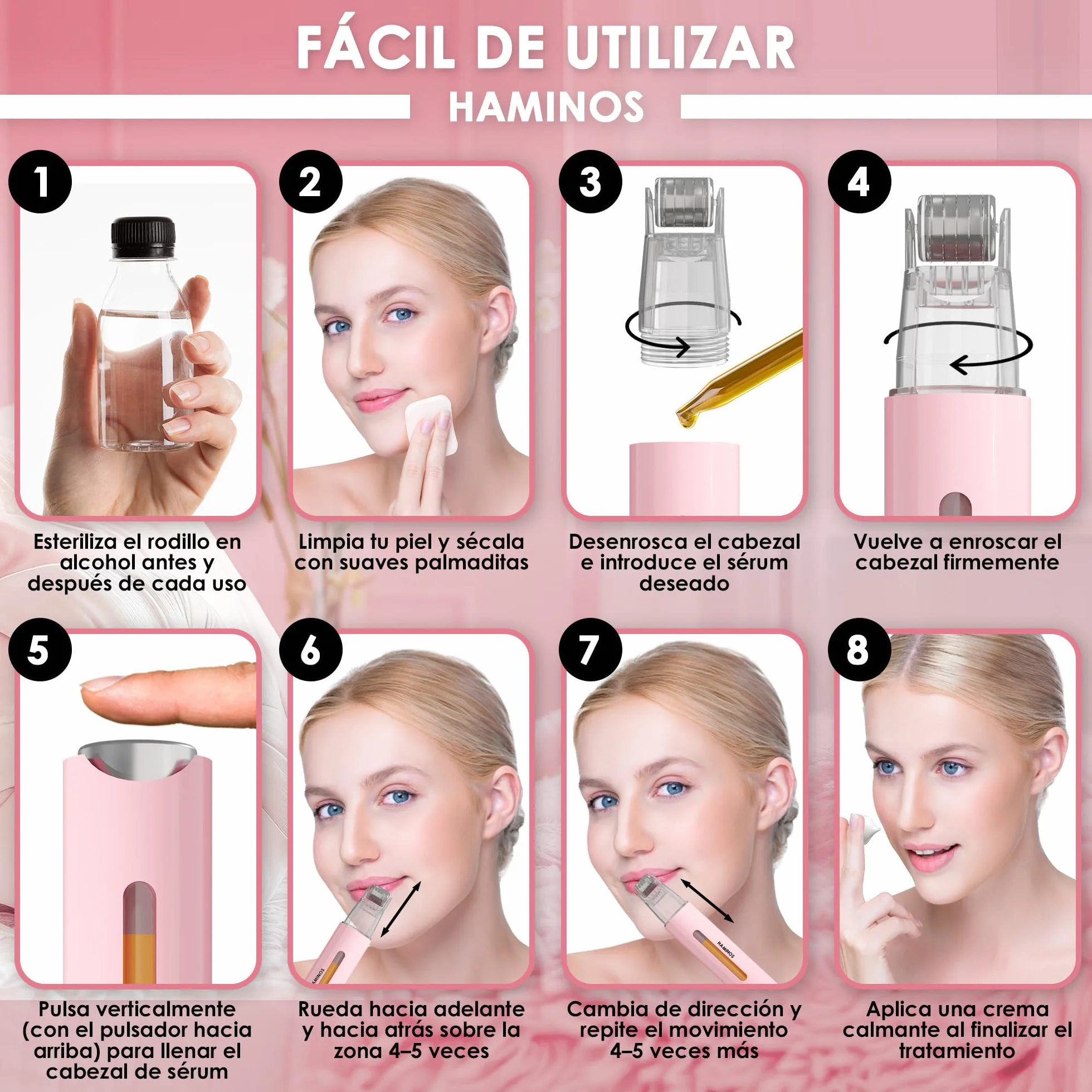 FÁCIL DE UTILIZAR

HAMINOS

1

Esteriliza el rodillo en alcohol antes y después de cada uso

2

Limpia tu piel y sécala con suaves palmaditas

3

Desenrosca el cabezal e introduce el sérum deseado

4

Vuelve a enroscar el cabezal firmemente

5

Pulsa verticalmente (con el pulsador hacia arriba) para llenar el cabezal de sérum

6

HAMINOS

Rueda hacia adelante y hacia atrás sobre la zona 4–5 veces

7

HAMINOS

Cambia de dirección y repite el movimiento 4–5 veces más

8

Aplica una crema calmante al finalizar el tratamiento